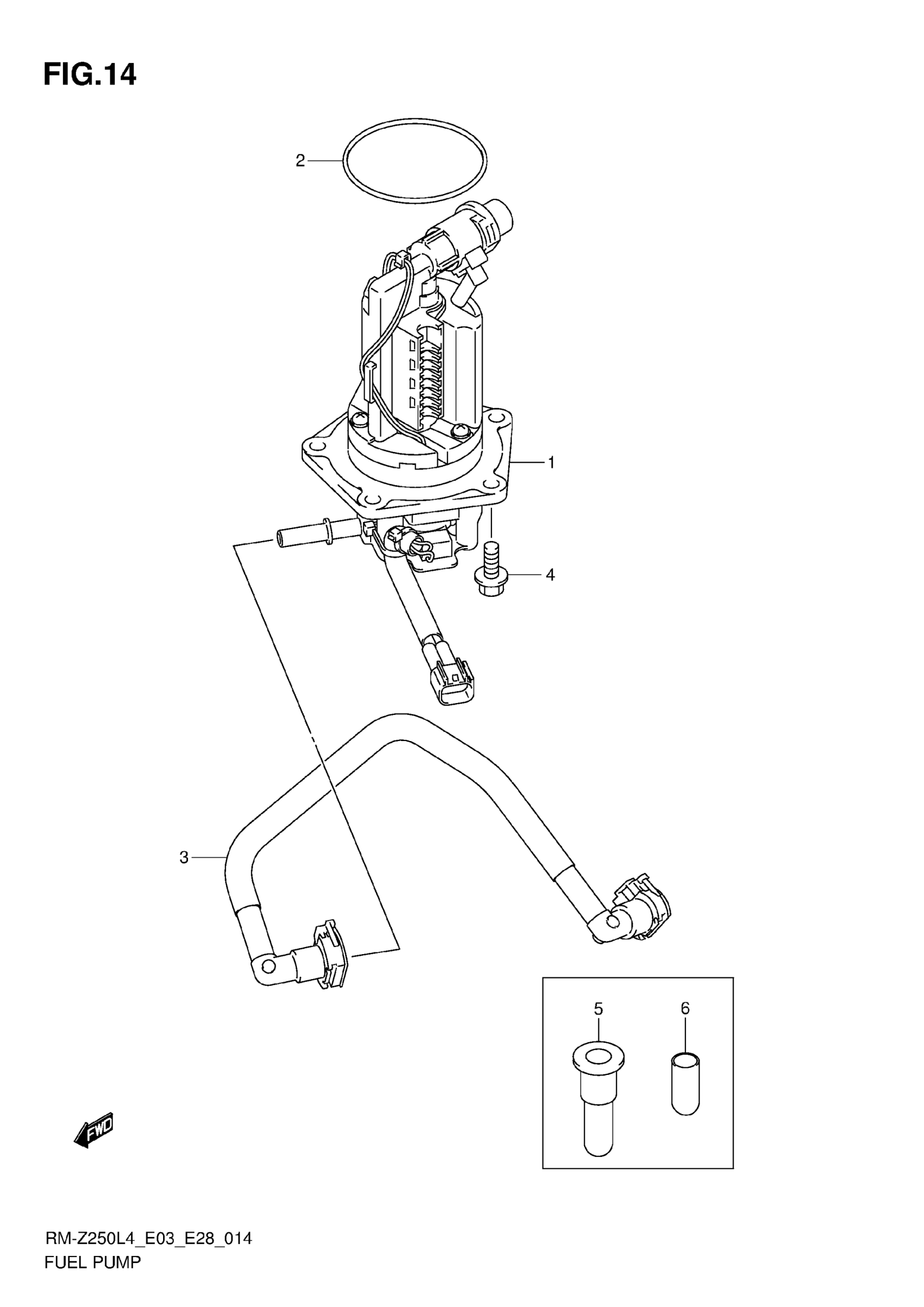 FIG.14

2

1

4

3

5

6

FWD

RM-Z250L4_E03_E28_014
FUEL PUMP