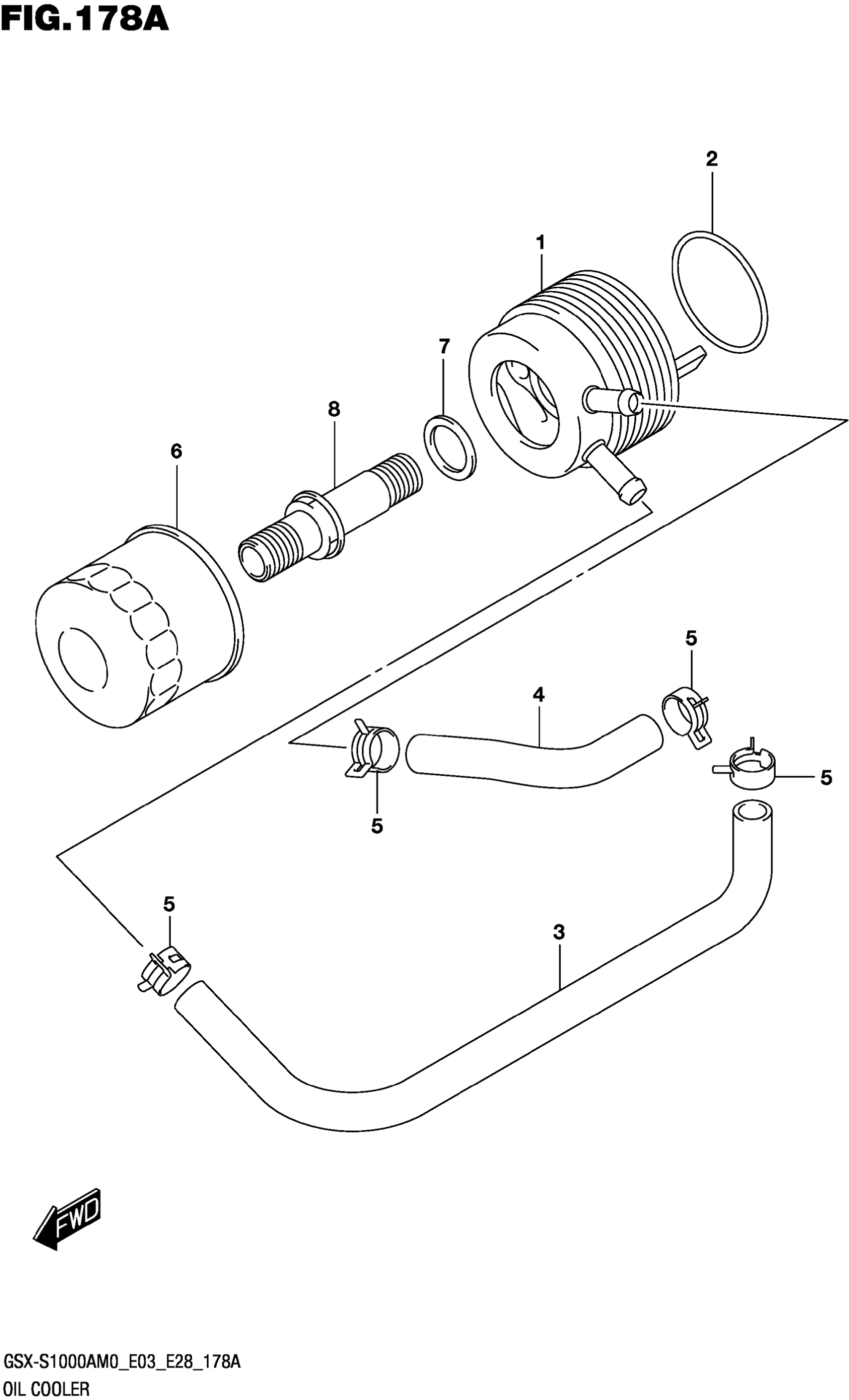 FIG.178A

2

1

7

8

6

5

4

5

5

5

3

FWD

GSX-S1000AM0_E03_E28_178A
OIL COOLER