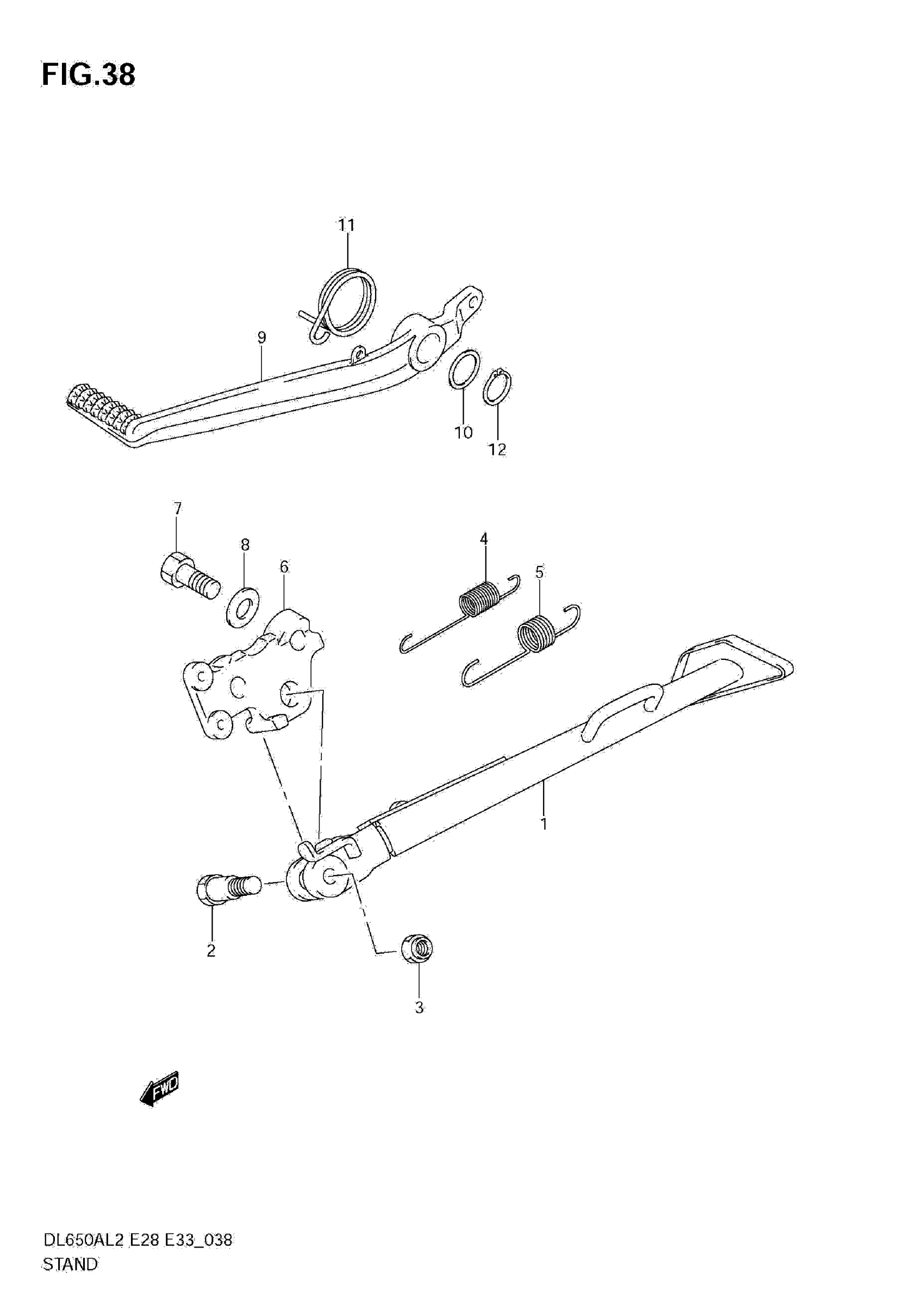 FIG.38

11

9

10

12

7

8

6

4

5

1

2

3

FWD

DL650AL2 E28 E33_038
STAND