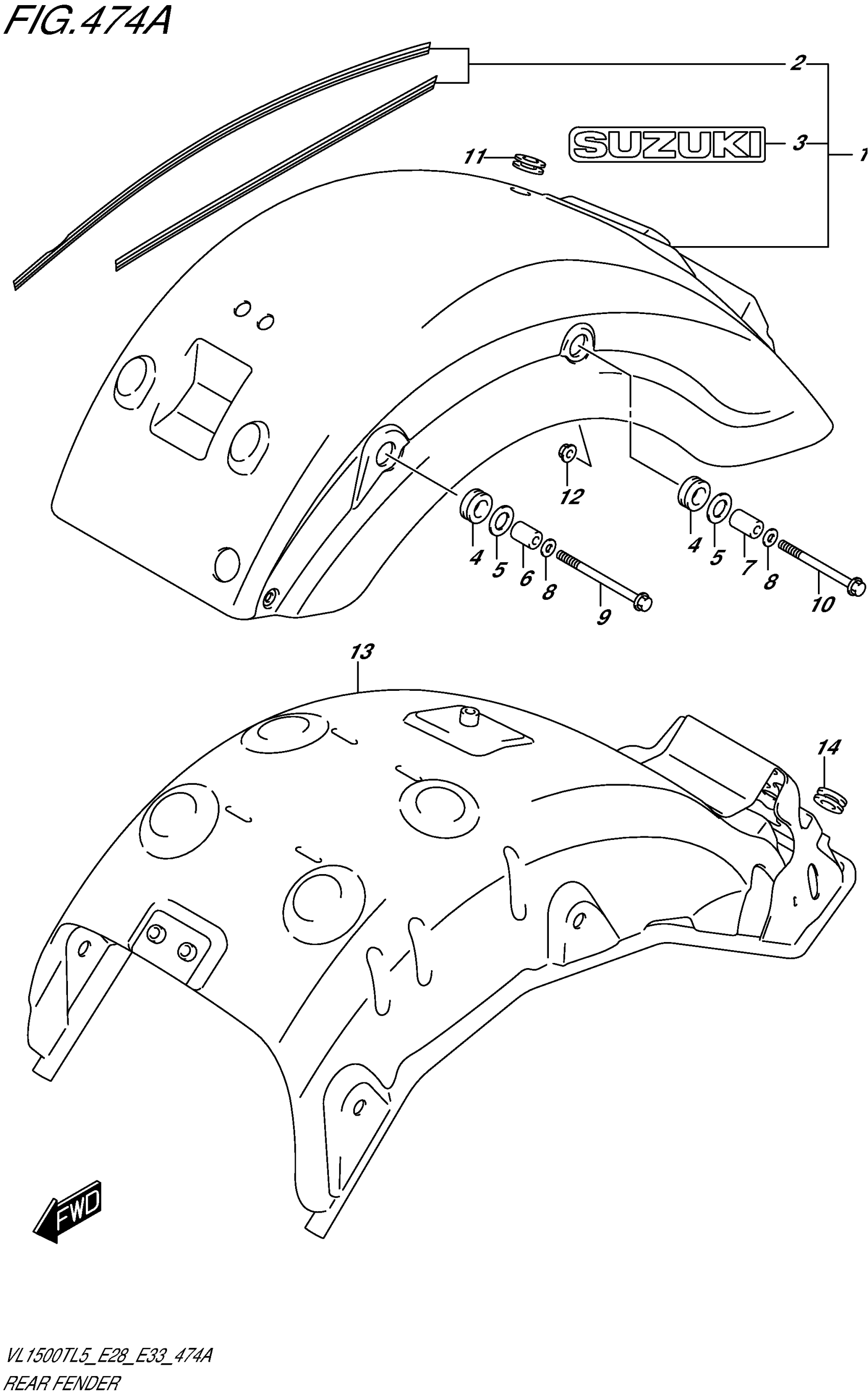 FIG.474A

2
SUZUKI
3
1
11
12
4
5
6
8
9
4
5
7
8
10
13
14
FWD

VL1500TL5_E28_E33_474A
REAR FENDER