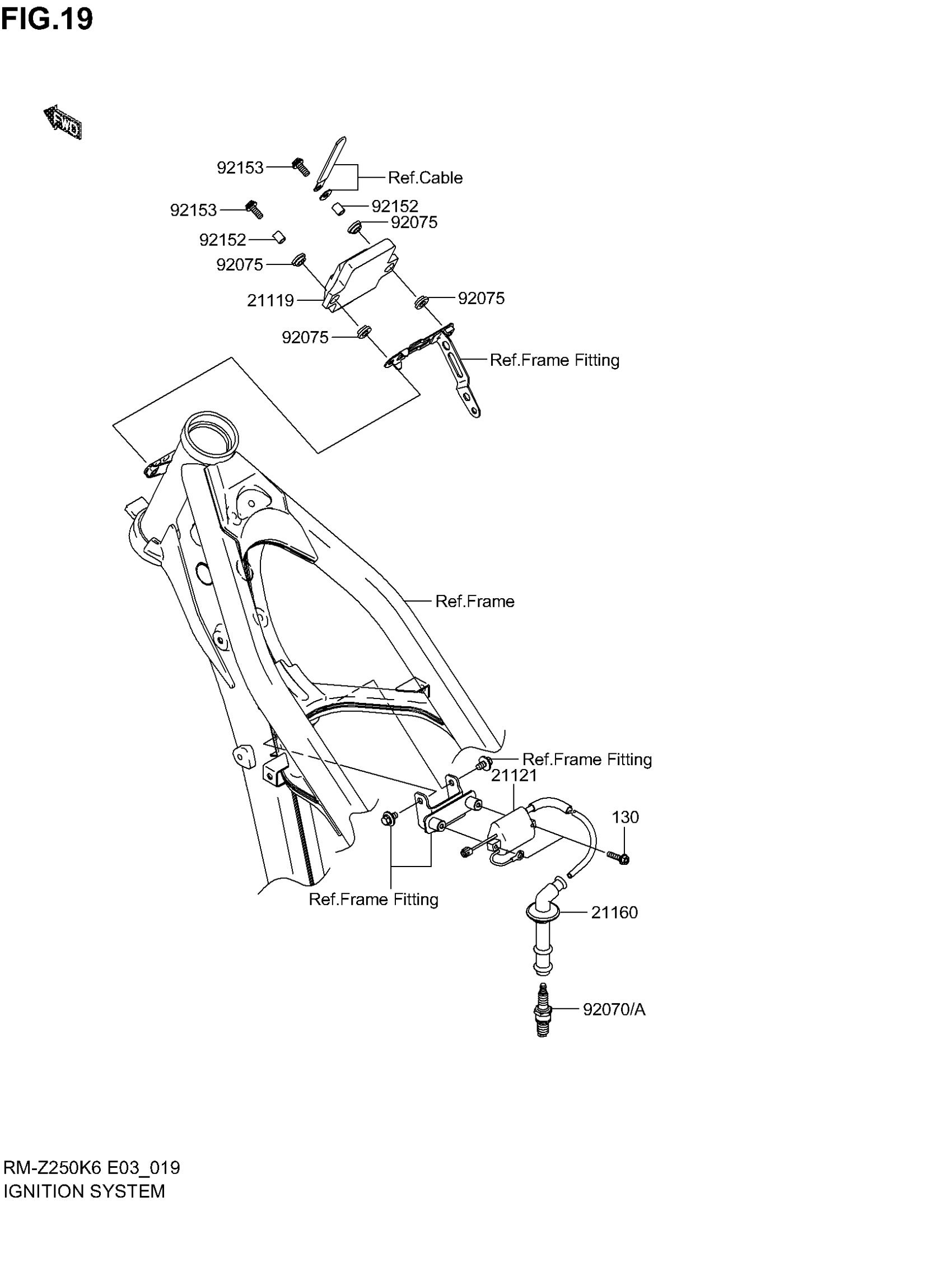 FIG.19

FWD

92153
Ref.Cable
92153
92152
92075
92152
92075
21119
92075
92075
Ref.Frame Fitting
Ref.Frame
Ref.Frame Fitting
21121
130
Ref.Frame Fitting
21160
92070/A

RM-Z250K6 E03_019
IGNITION SYSTEM