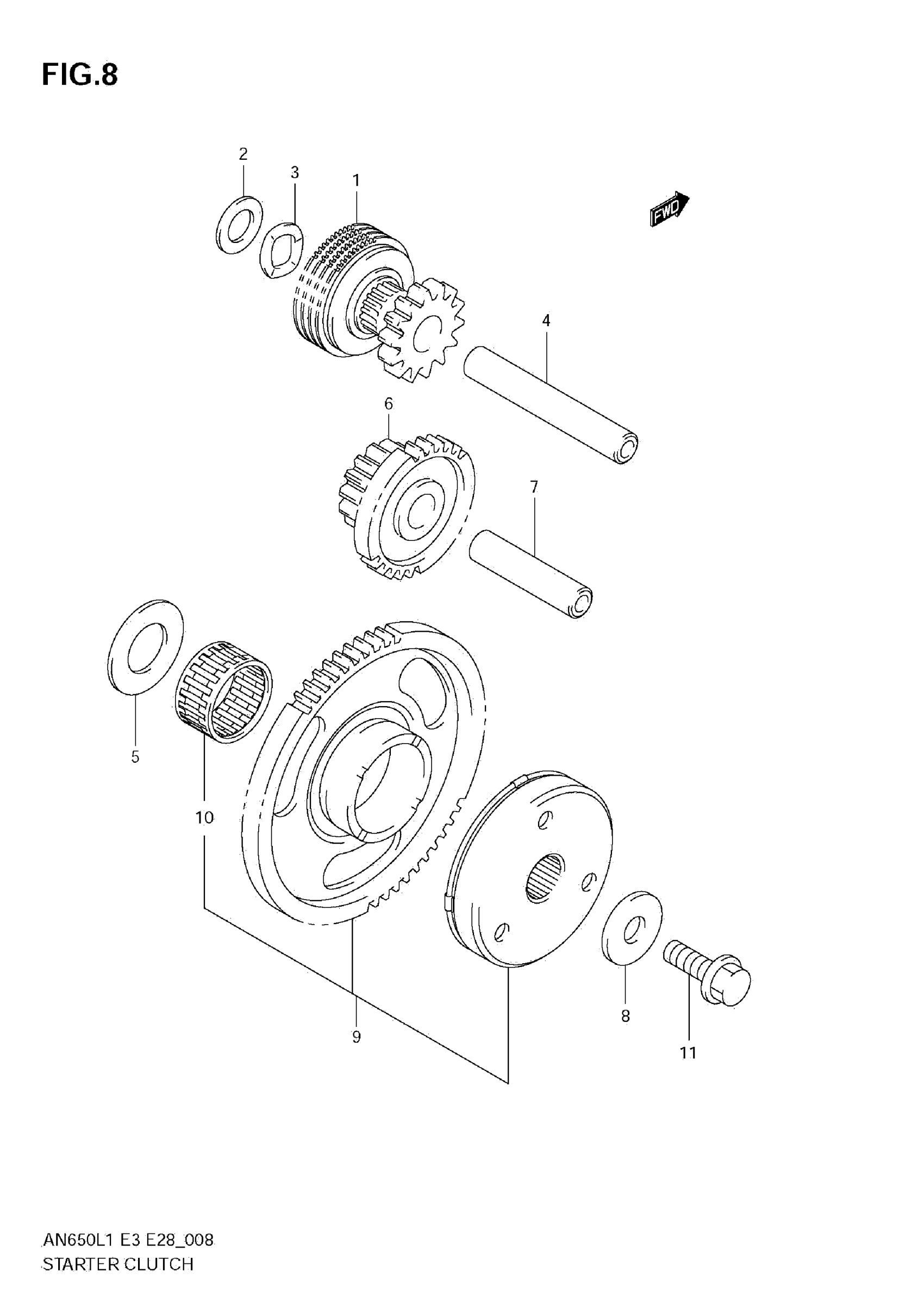 FIG.8

2
3
1
FWD
4
6
7
5
10
9
8
11

AN650L1 E3 E28_008
STARTER CLUTCH