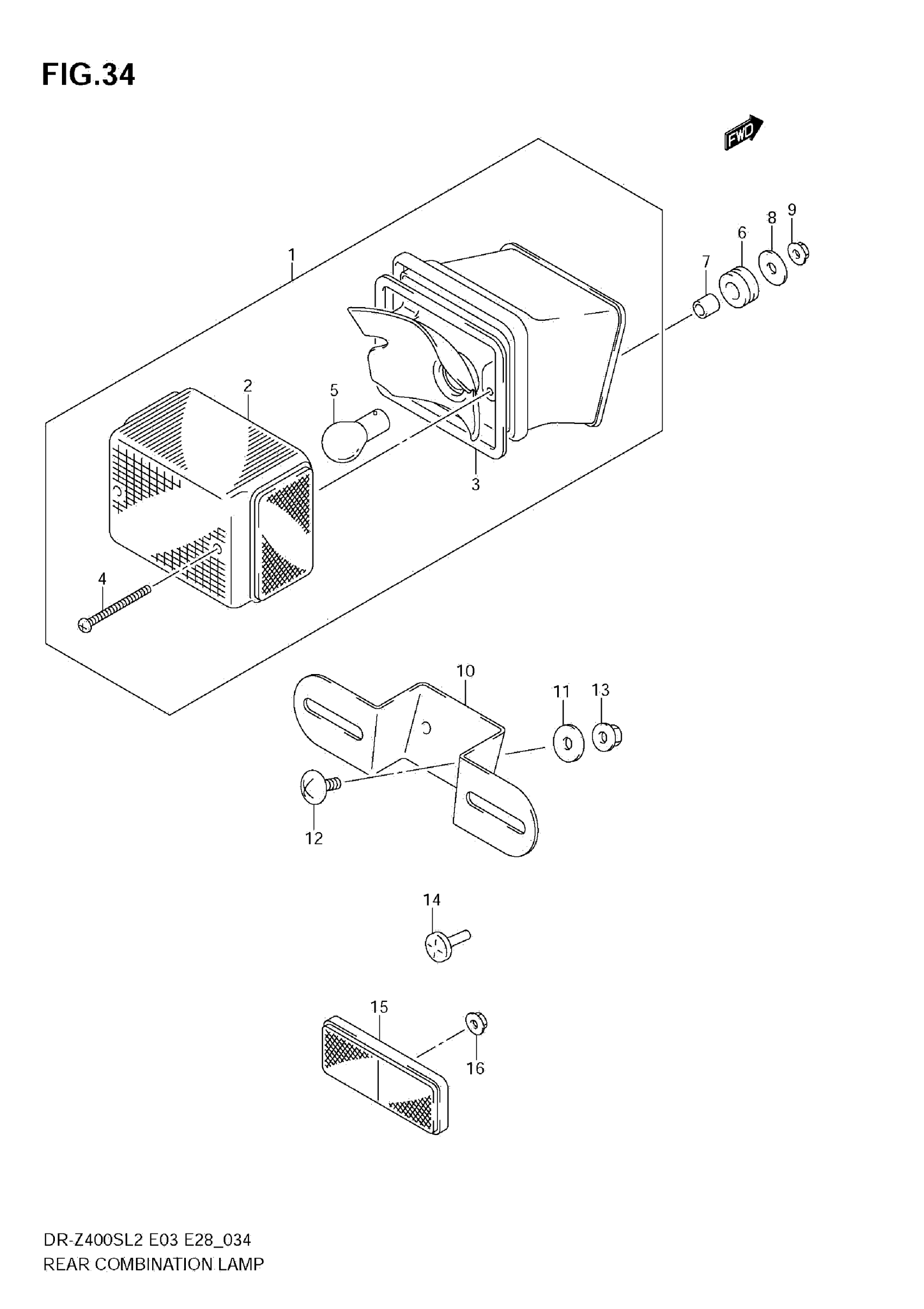 FIG.34

FWD

1
2
3
4
5
6
7
8
9
10
11
12
13
14
15
16

DR-Z400SL2 E03 E28_034
REAR COMBINATION LAMP