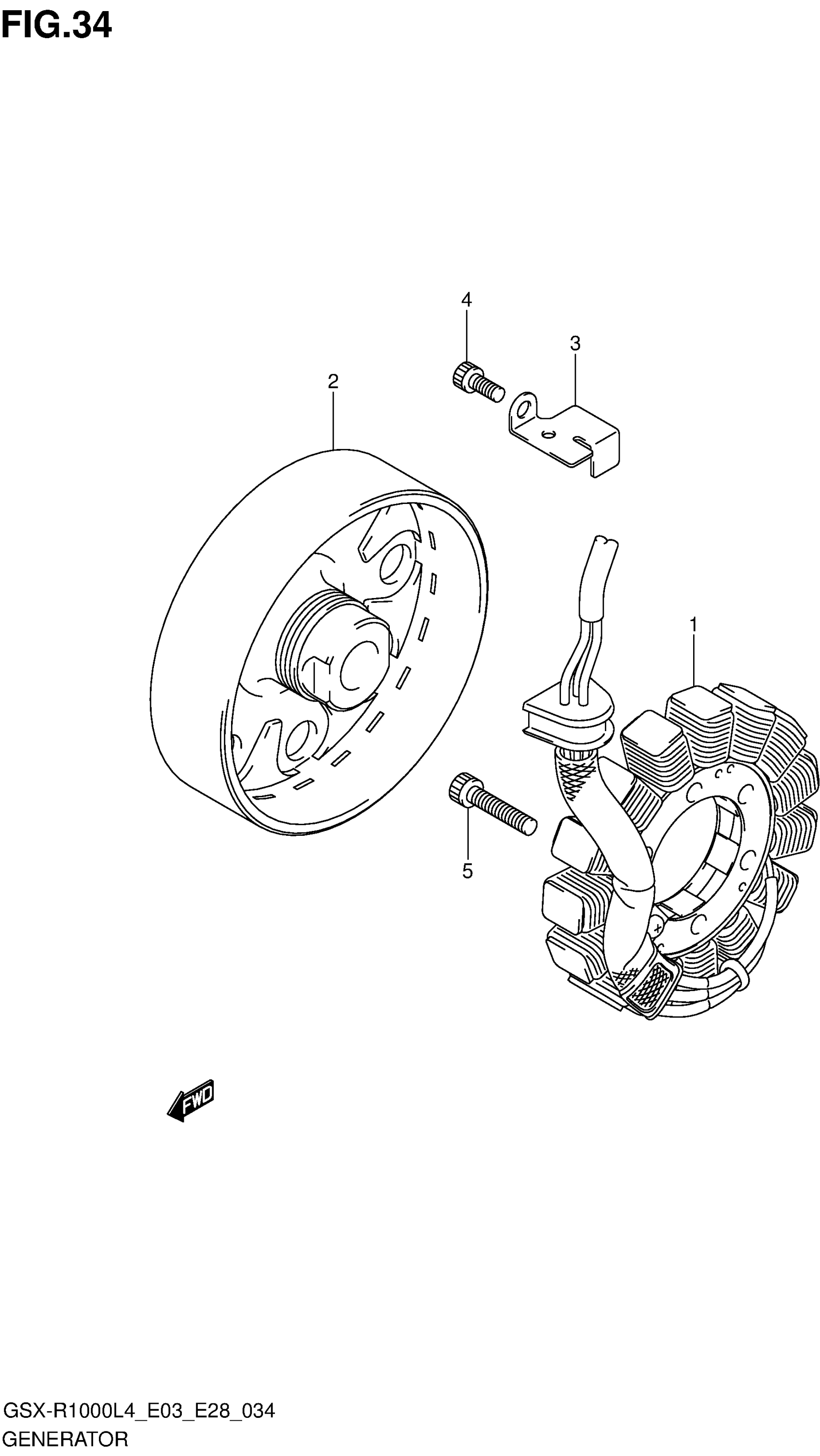 FIG.34

4

3

2

1

5

FWD

GSX-R1000L4_E03_E28_034
GENERATOR