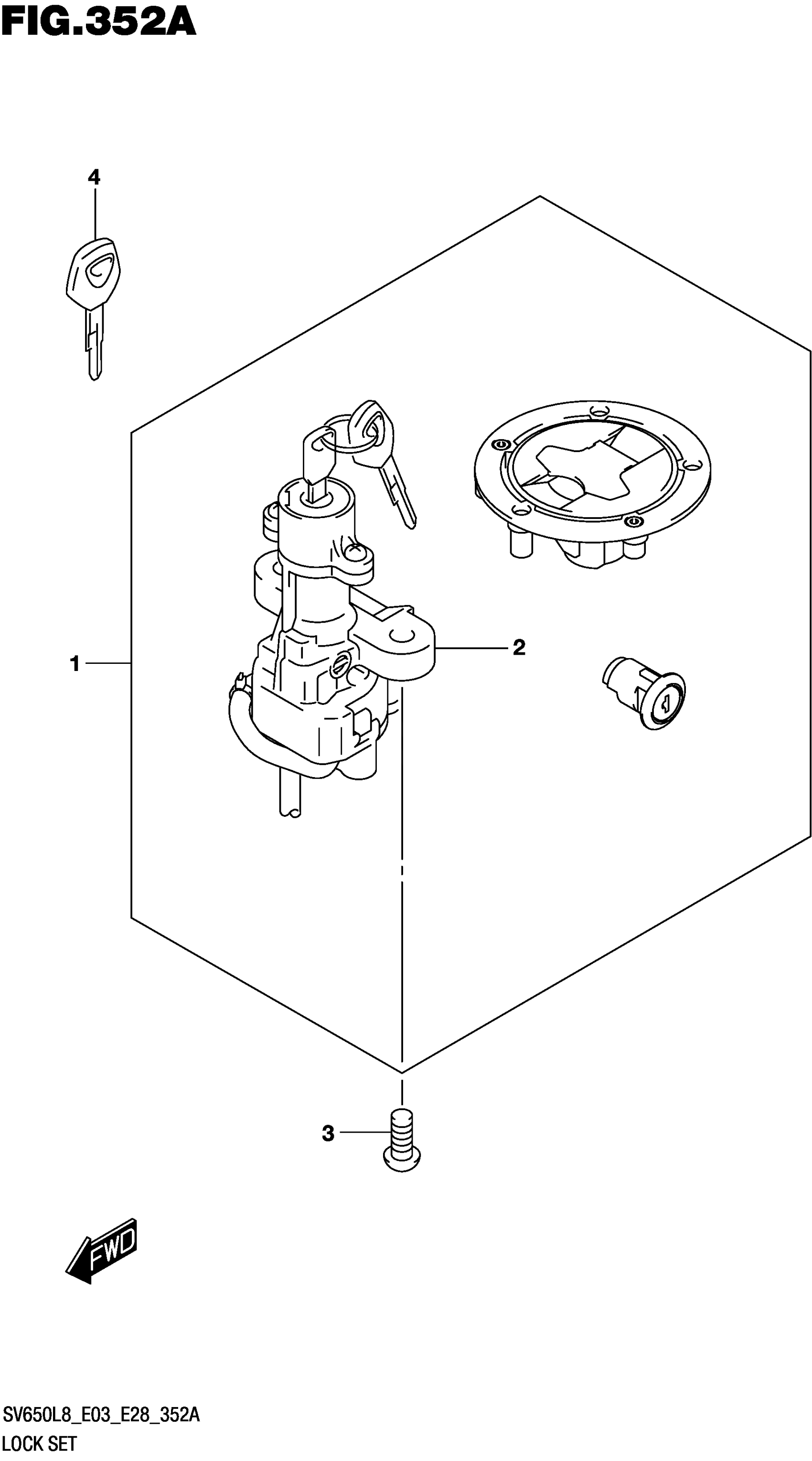 FIG.352A

4

1

2

3

FWD

SV650L8_E03_E28_352A
LOCK SET