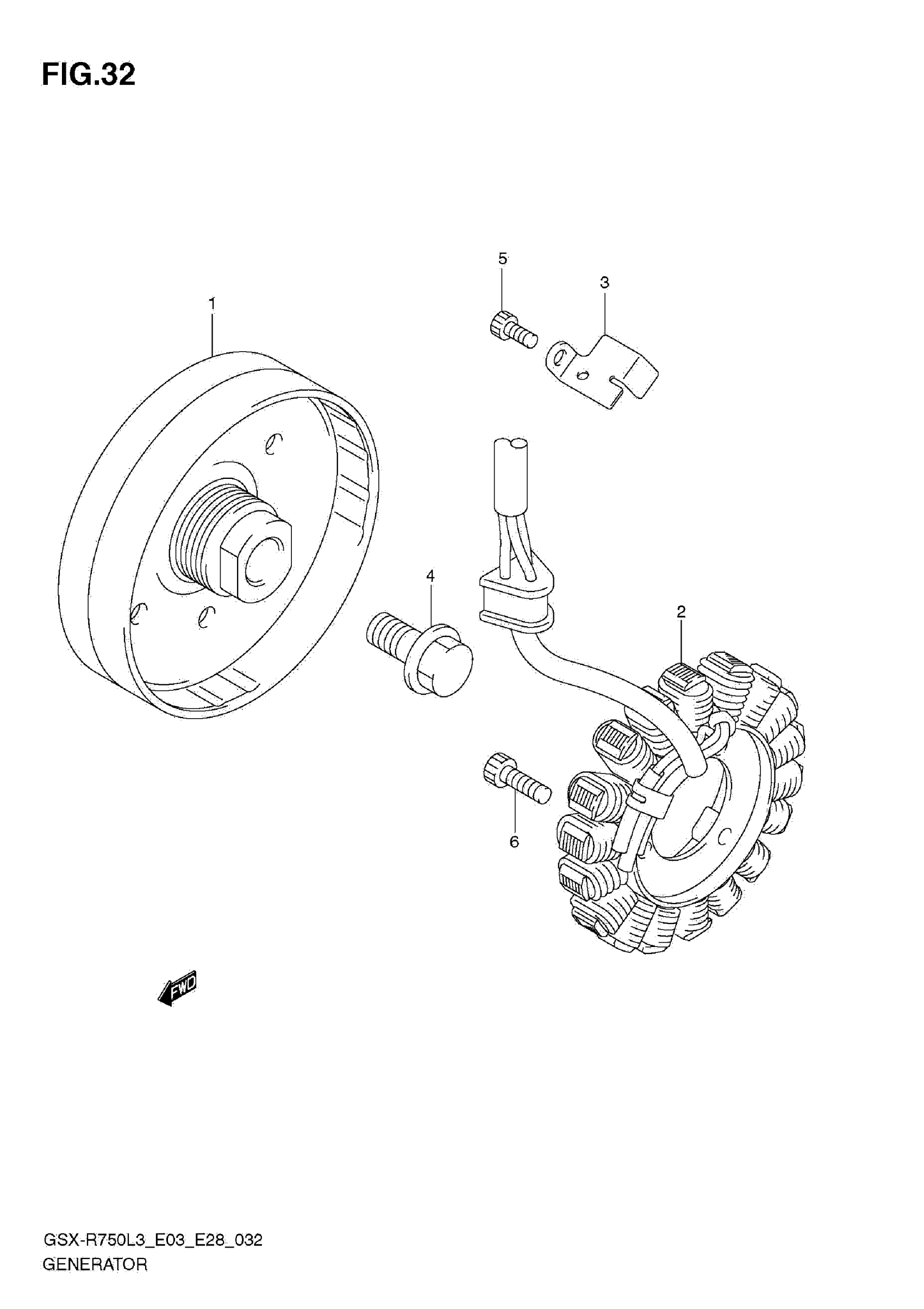 FIG.32

5

3

1

4

2

6

FWD

GSX-R750L3_E03_E28_032
GENERATOR