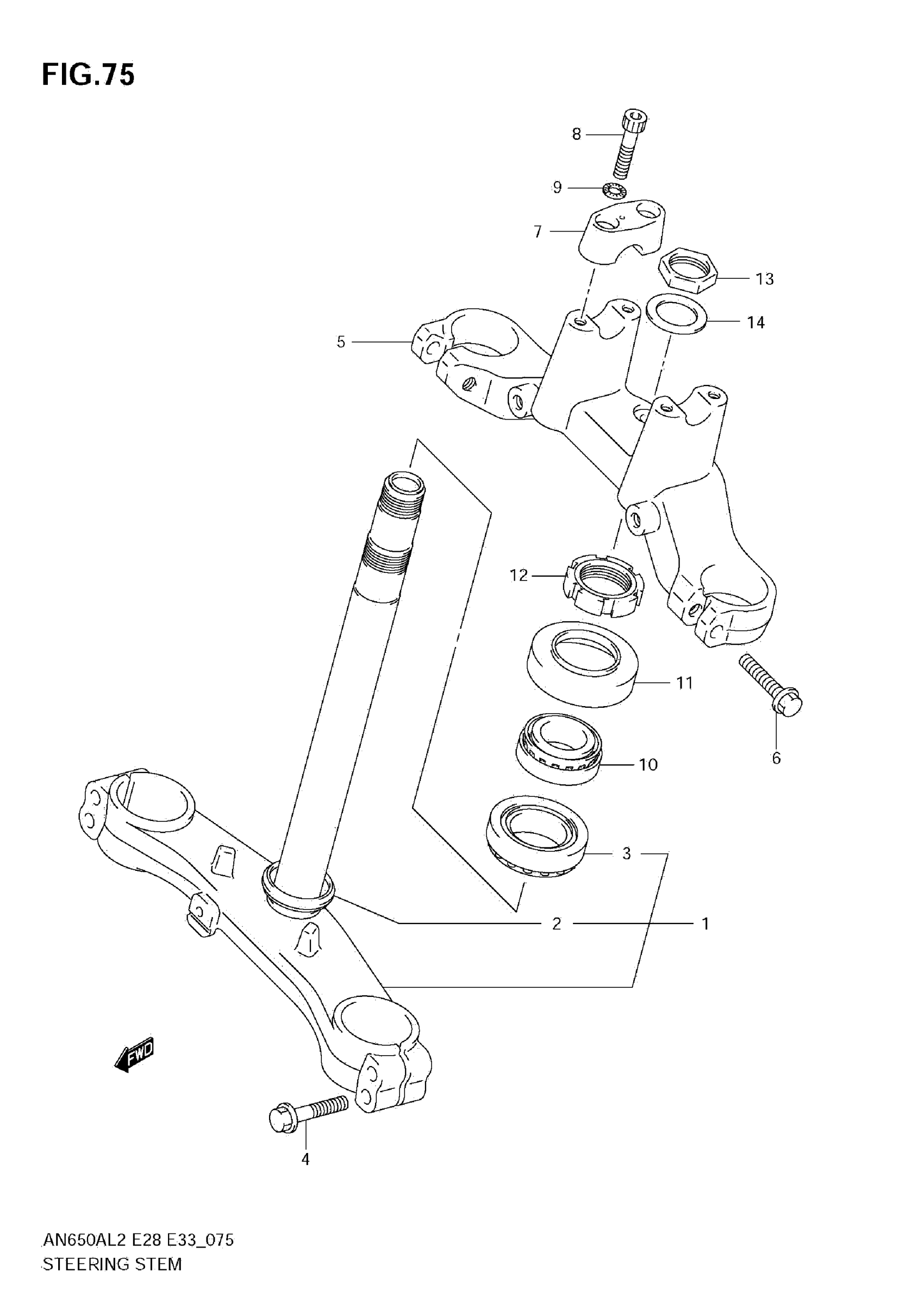 FIG.75

8
9
7
13
14
5
12
11
6
10
3
2
1
FWD
4

AN650AL2 E28 E33_075
STEERING STEM