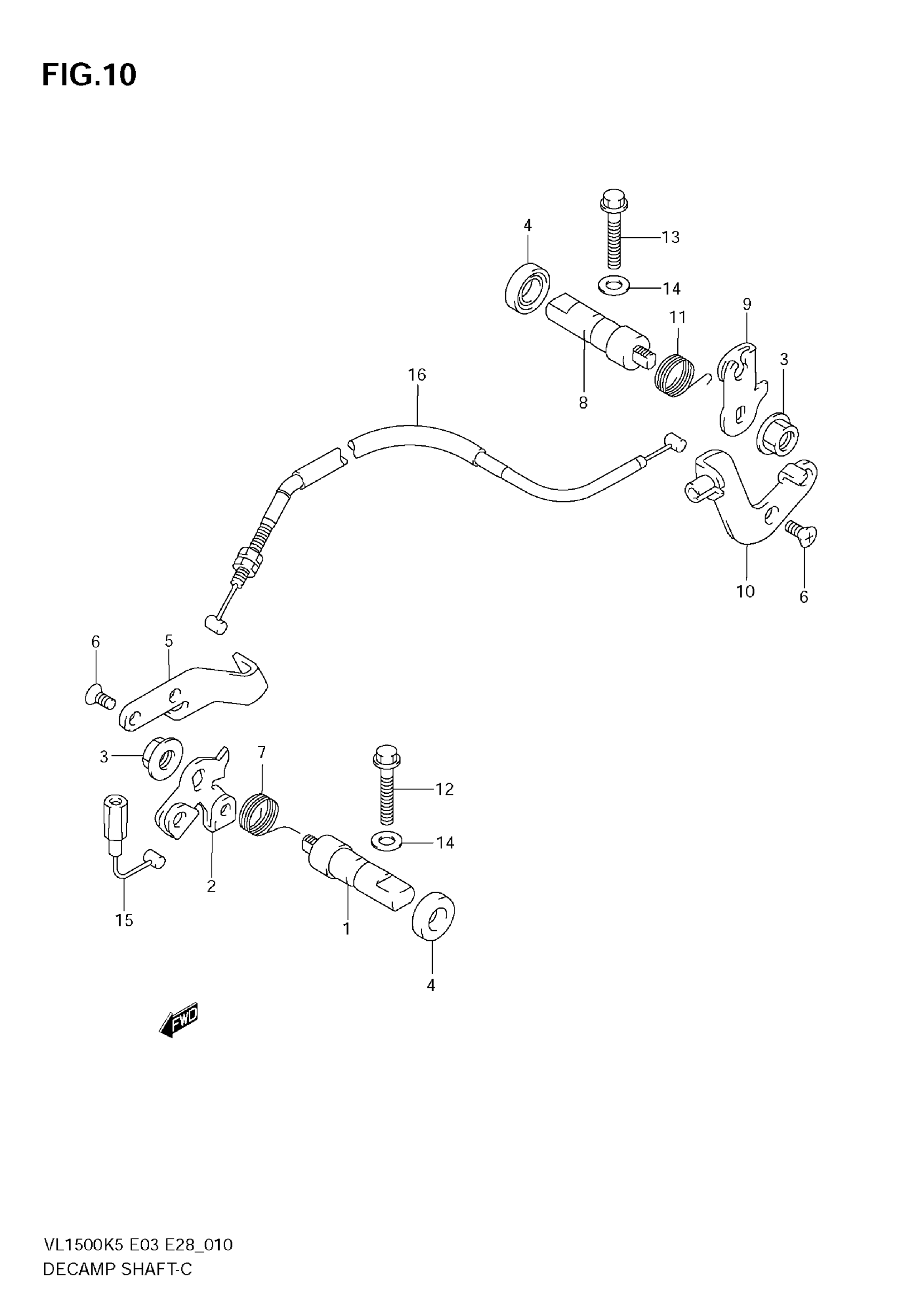 FIG.10

4
13
14
9
11
3
16
8
10
6
6
5
3
7
12
14
2
15
1
4

FWD

VL1500K5 E03 E28_010
DECAMP SHAFT-C