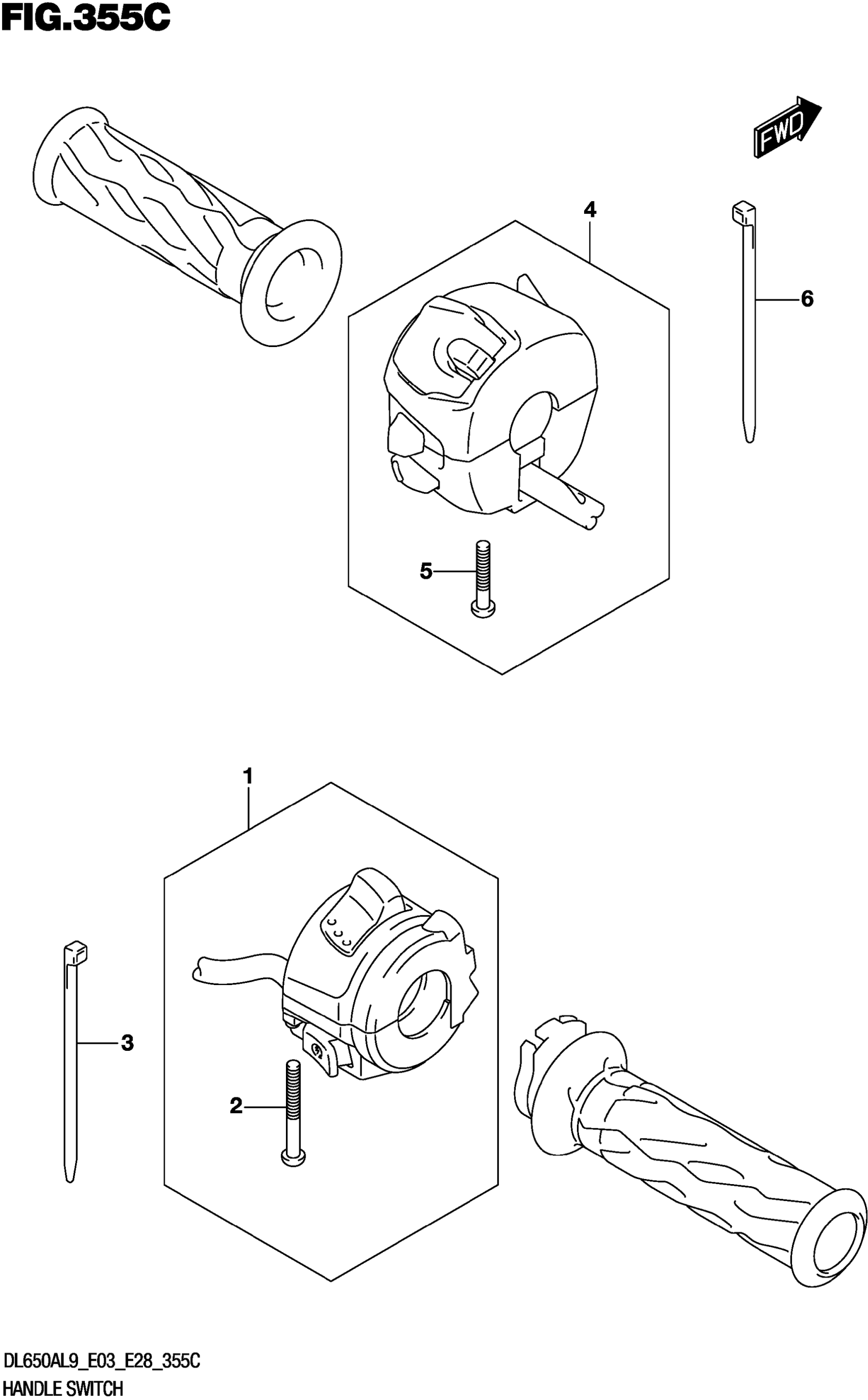 FIG.355C

FWD

4

6

5

1

3

2

DL650AL9_E03_E28_355C
HANDLE SWITCH