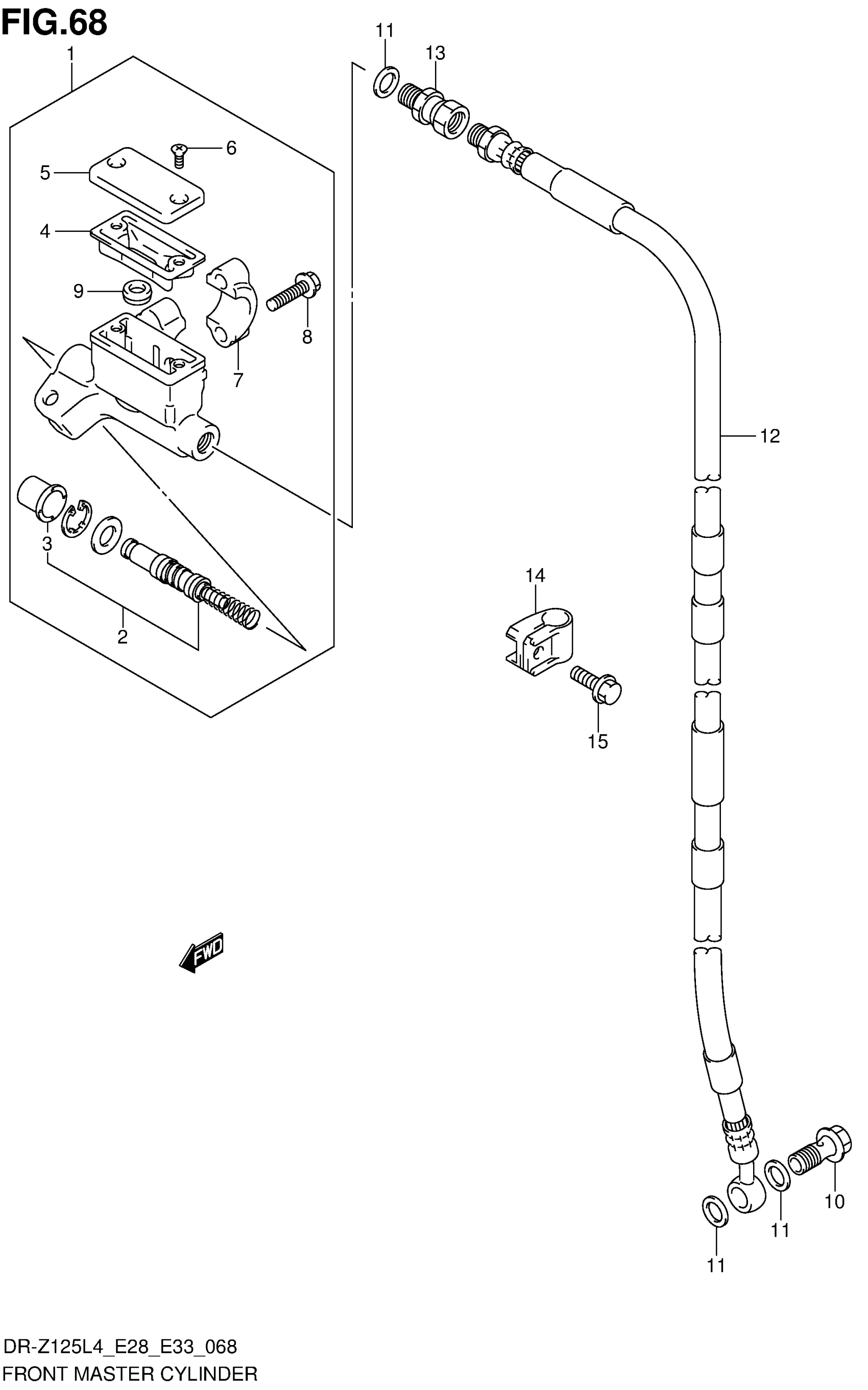 FIG.68

1
11
13
6
5
4
9
8
7
12
3
2
14
15
FWD
10
11
11

DR-Z125L4_E28_E33_068
FRONT MASTER CYLINDER