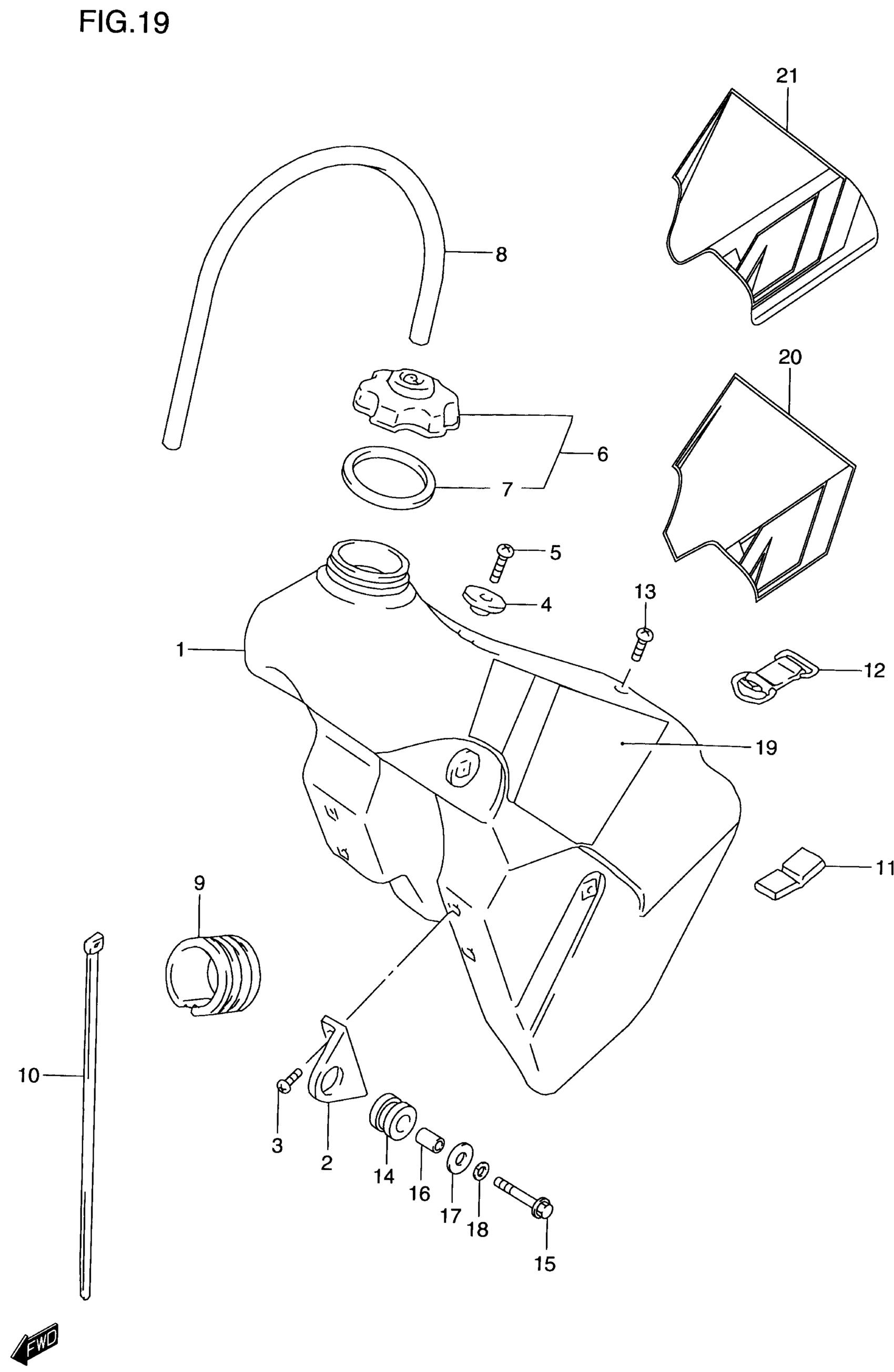 FIG.19

21

8

20

6

7

5

4

13

1

12

19

11

9

10

3

2

14

16

17

18

15

FWD