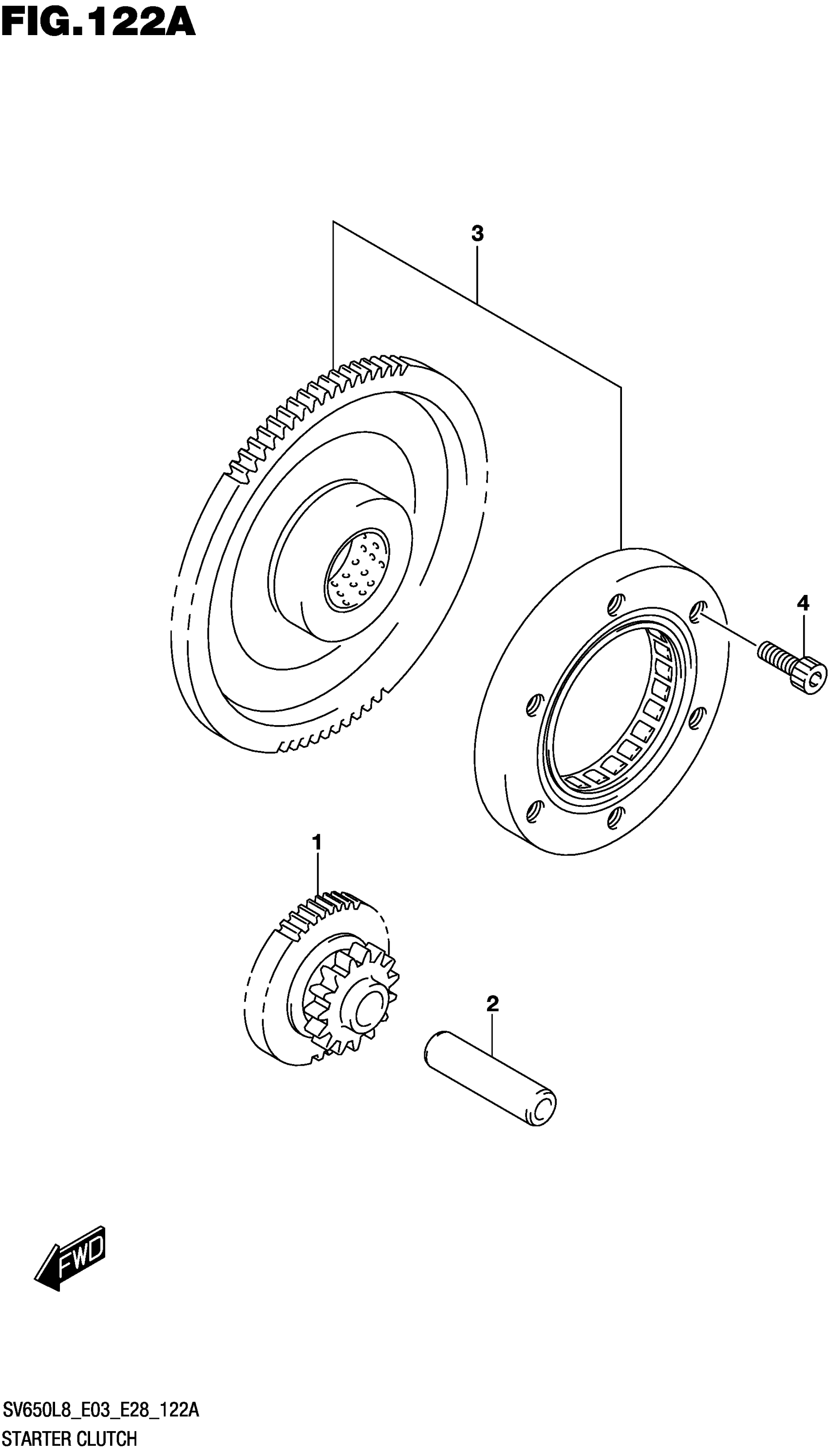 FIG.122A

3

4

1

2

FWD

SV650L8_E03_E28_122A
STARTER CLUTCH