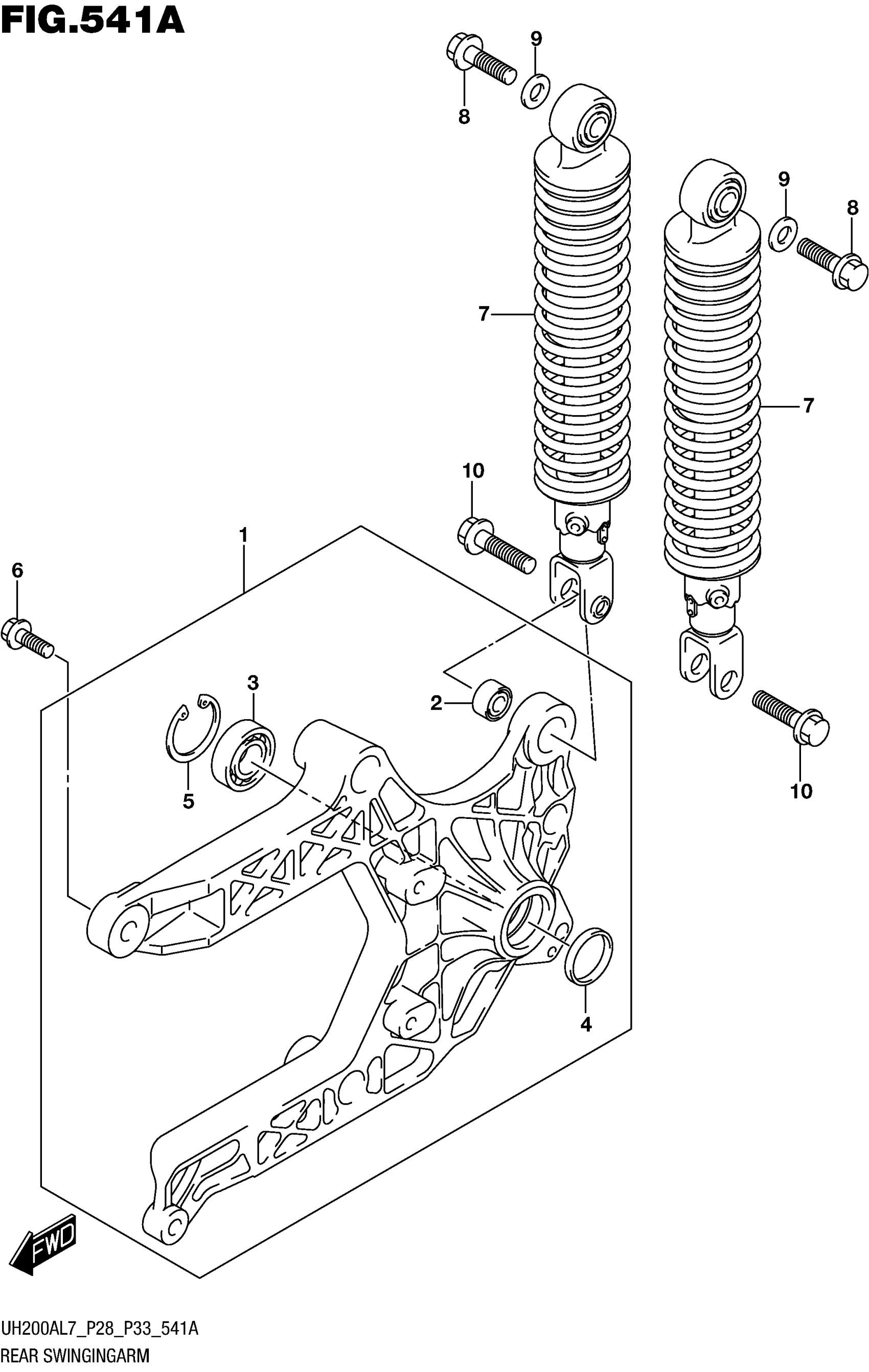 FIG.541A

9
8
9
8
7
7
10
1
6
3
2
5
10
4

FWD

UH200AL7_P28_P33_541A
REAR SWINGINGARM