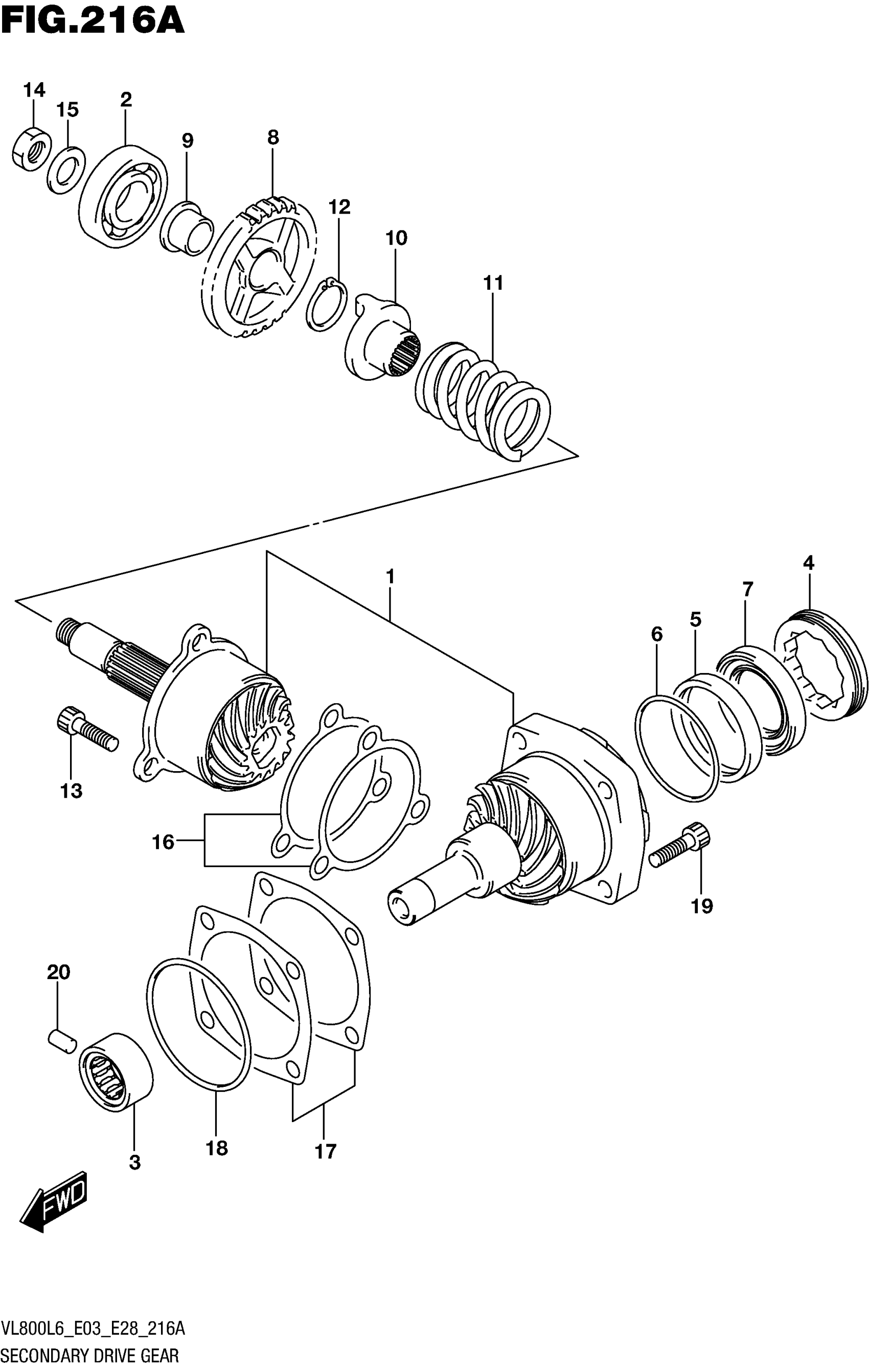 FIG.216A

14
15
2
9
8
12
10
11

1
4
7
5
6
13
16
19

20
3
18
17

FWD

VL800L6_E03_E28_216A
SECONDARY DRIVE GEAR