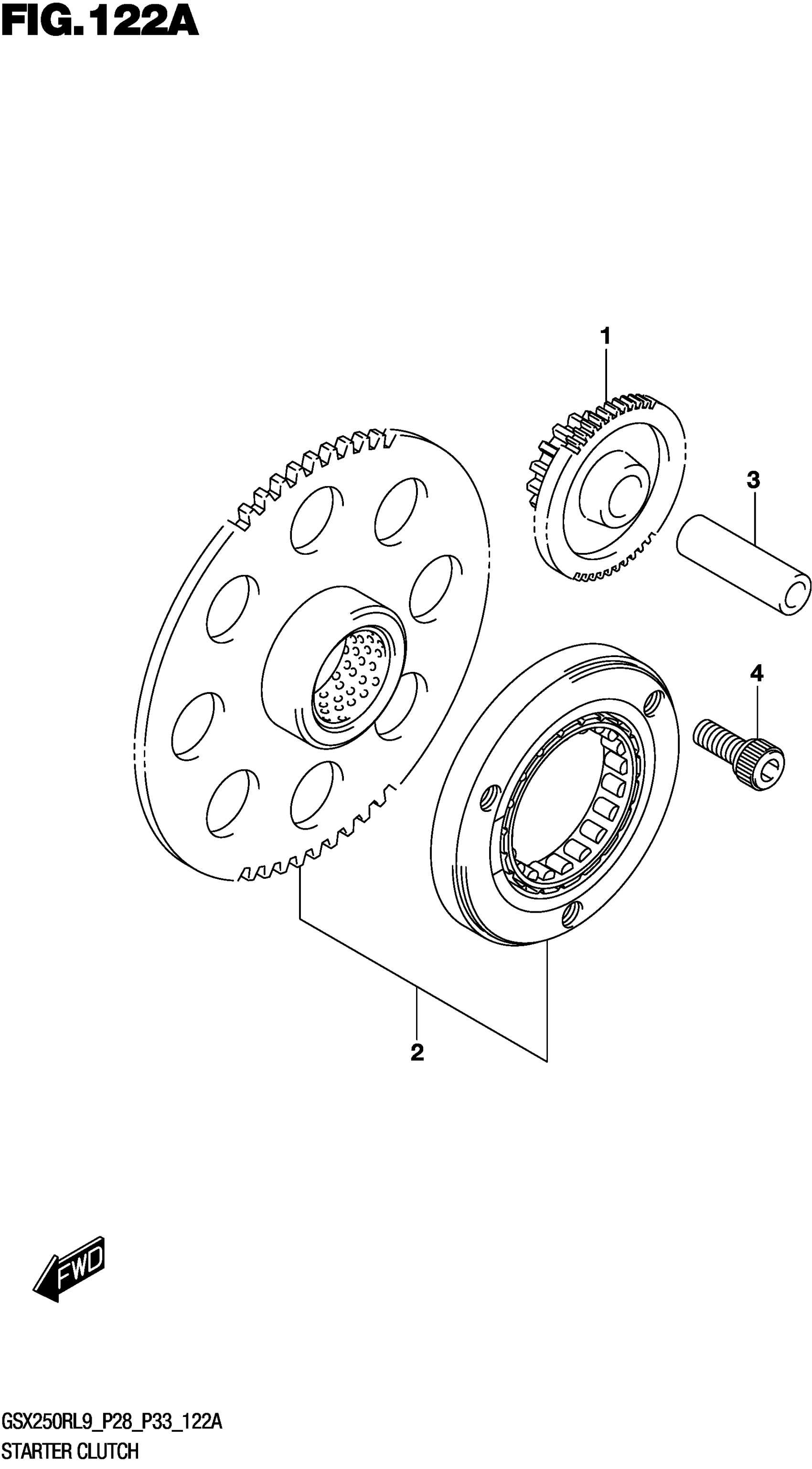 FIG.122A

1

3

4

2

FWD

GSX250RL9_P28_P33_122A
STARTER CLUTCH