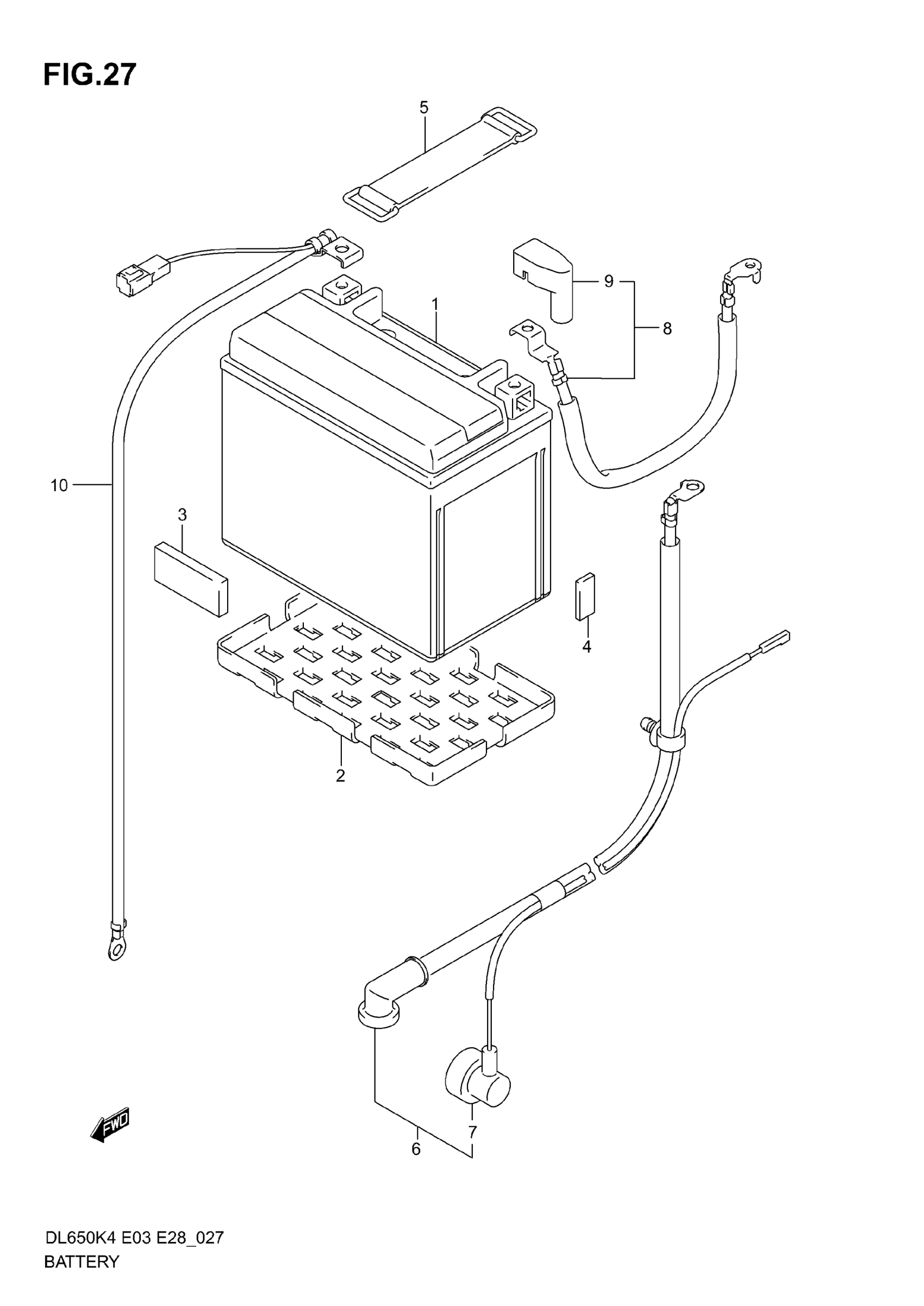 FIG.27

5

9

8

1

10

3

4

2

7

6

FWD

DL650K4 E03 E28_027
BATTERY