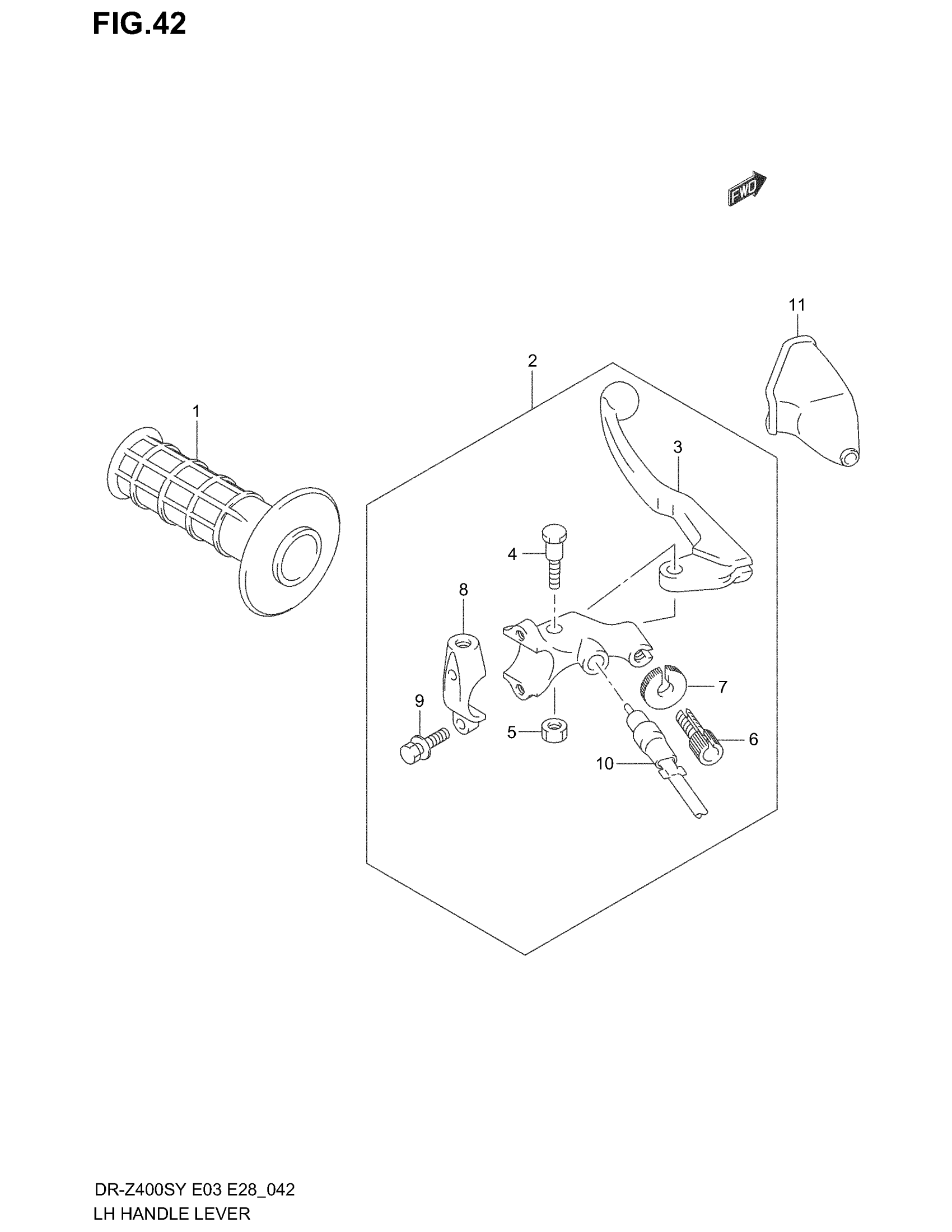 FIG.42

FWD

11

2

1

3

4

8

7

9

5

6

10

DR-Z400SY E03 E28_042
LH HANDLE LEVER