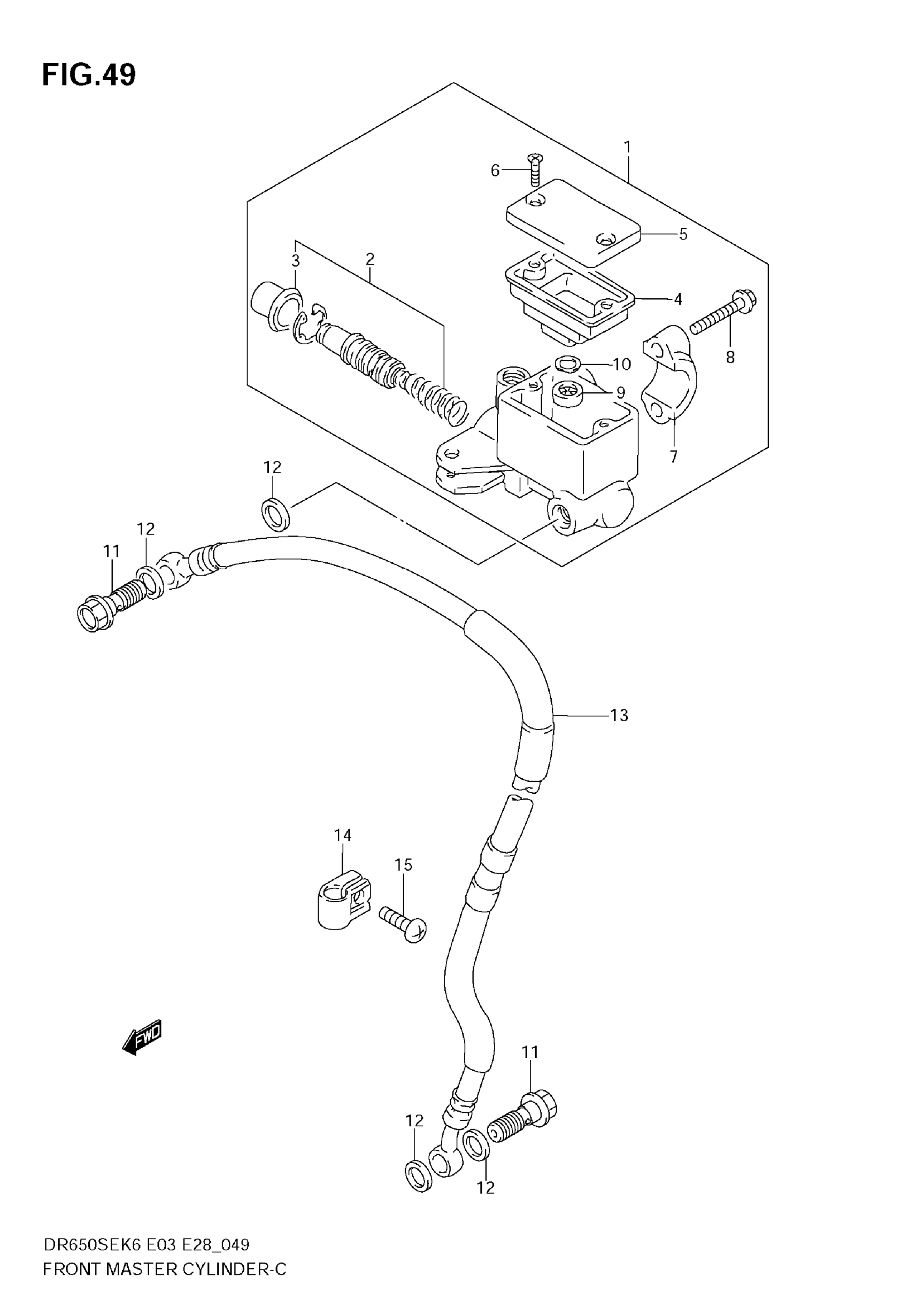 FIG.49

1
6
5
3
2
4
8
10
9
7
12
12
11
13
14
15
FWD
11
12
12

DR650SEK6 E03 E28_049
FRONT MASTER CYLINDER-C