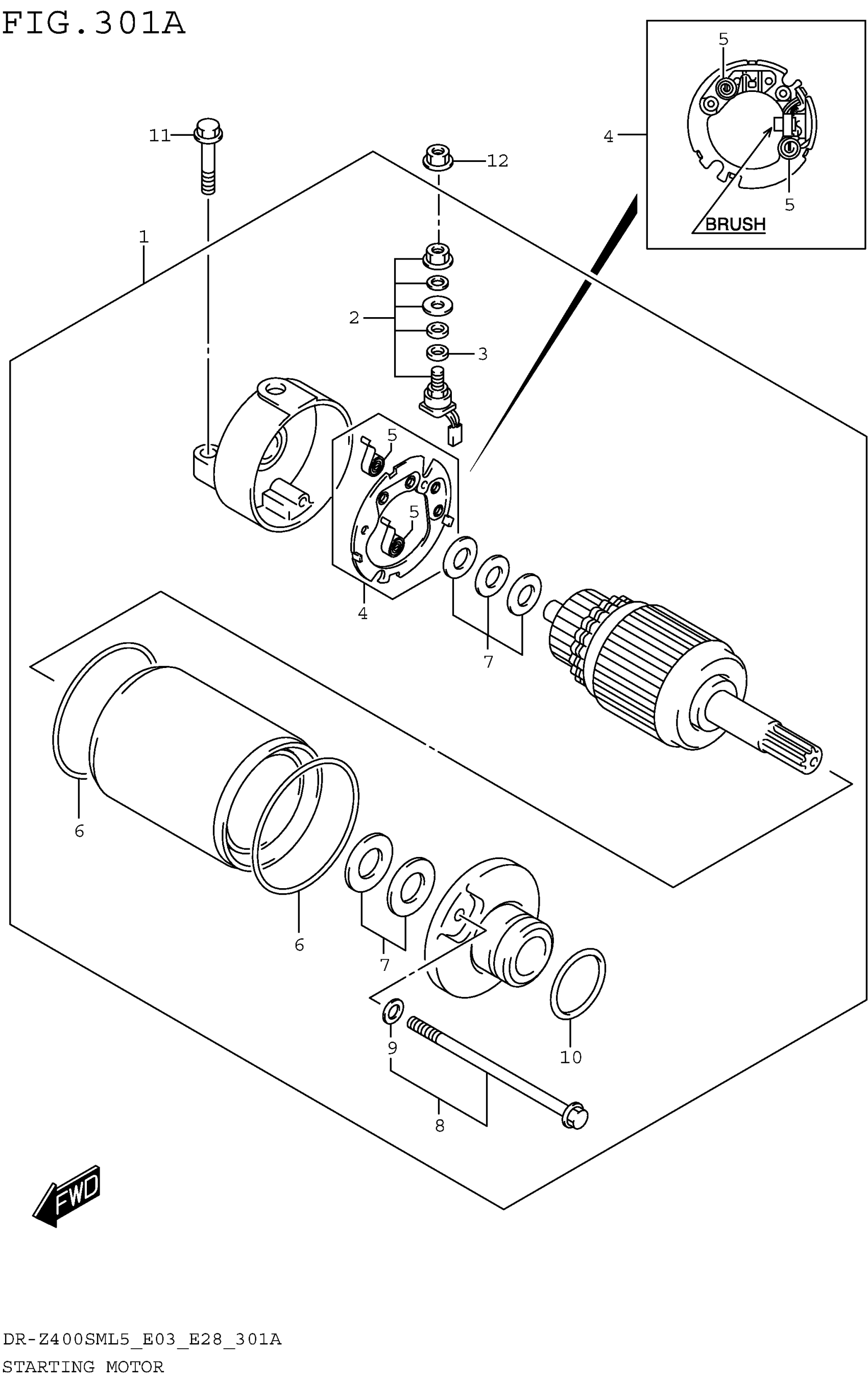 FIG.301A

5
4
5
BRUSH

11
12
1
2
3
5
5
4
7
6
6
7
9
10
8

FWD

DR-Z400SML5_E03_E28_301A
STARTING MOTOR