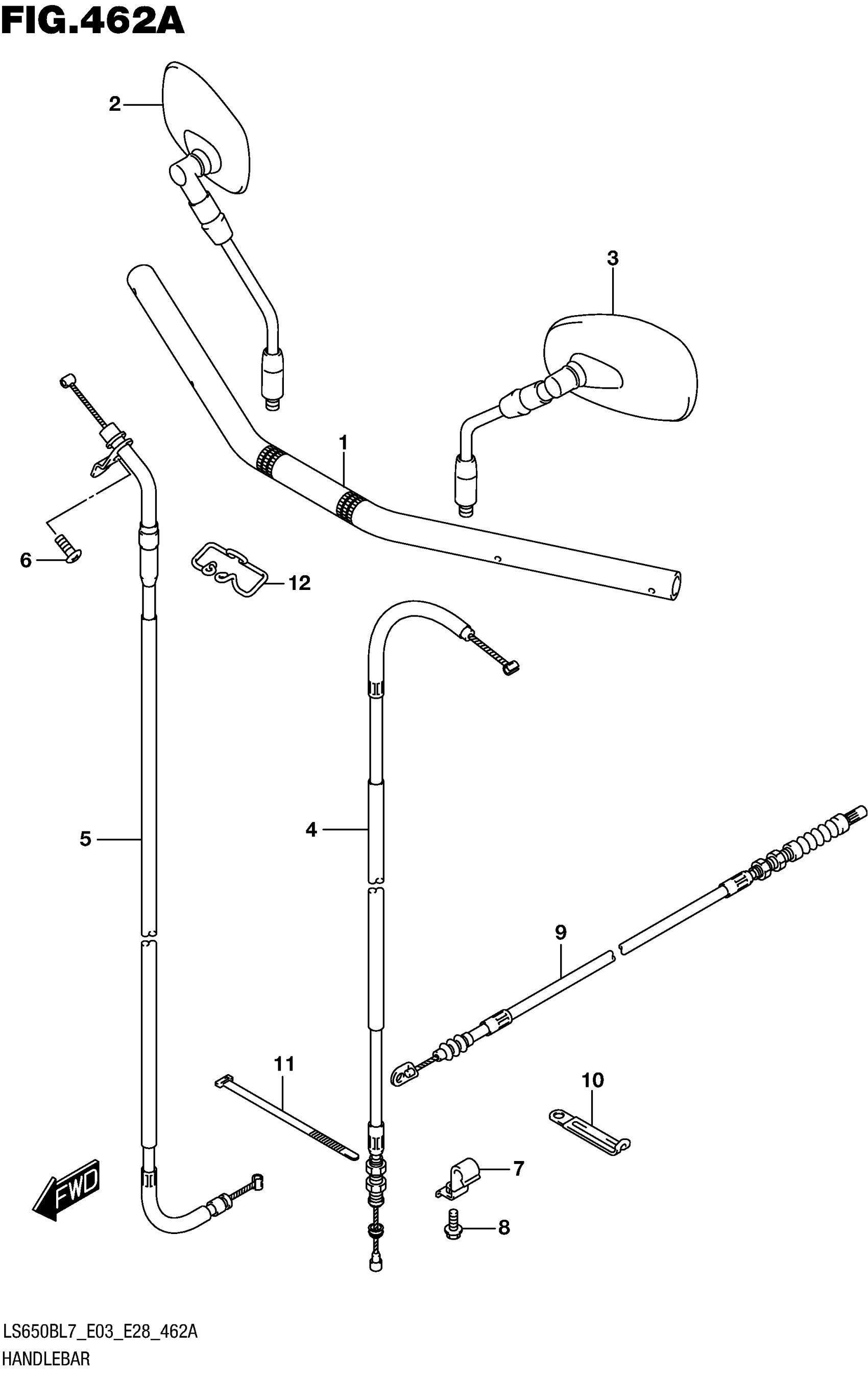 FIG.462A

2

3

1

6

12

5

4

9

11

10

7

8

FWD

LS650BL7_E03_E28_462A
HANDLEBAR