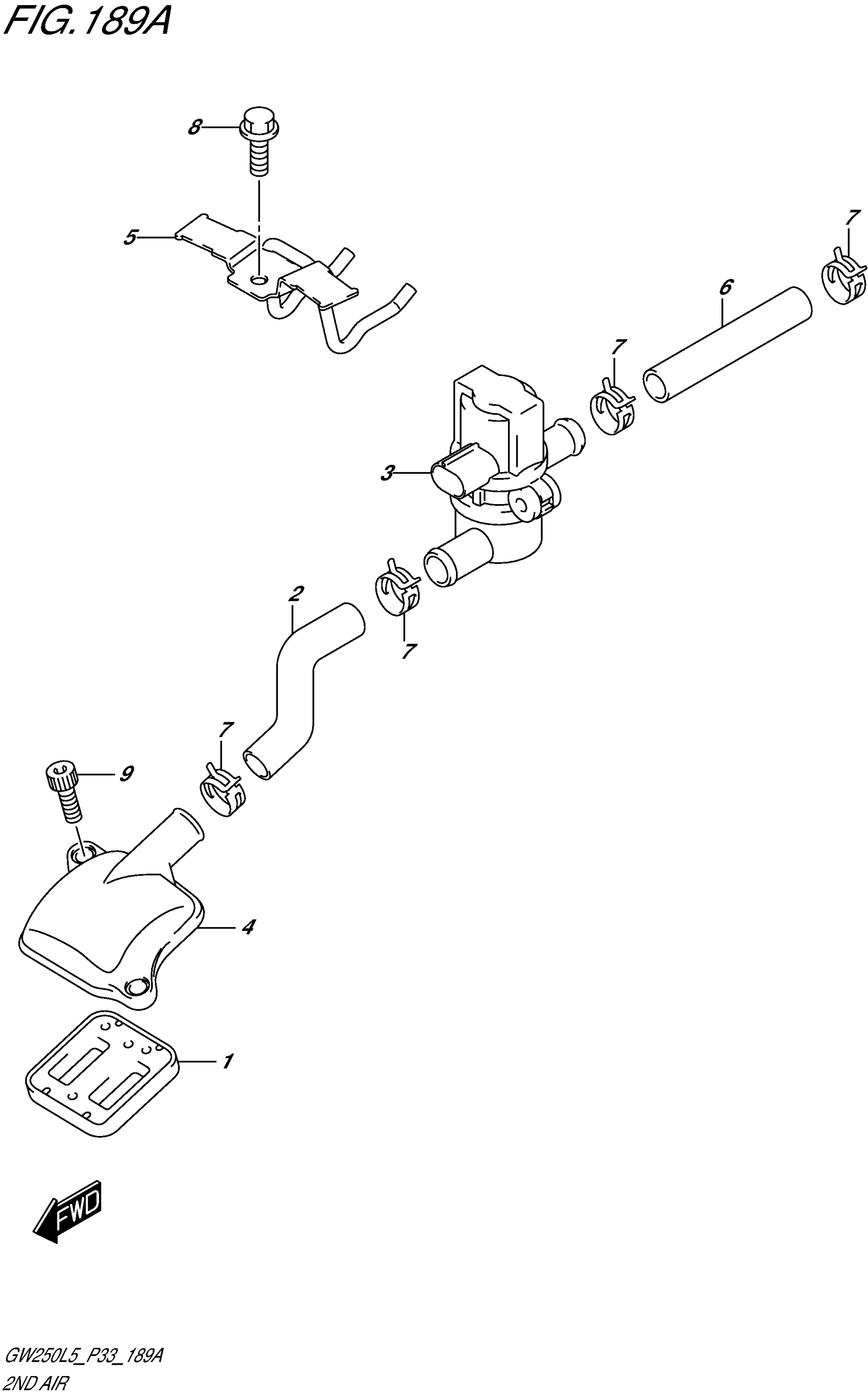 FIG. 189A

8

5

7

6

7

3

2

7

7

9

4

1

FWD

GW250L5_P33_189A
2ND AIR