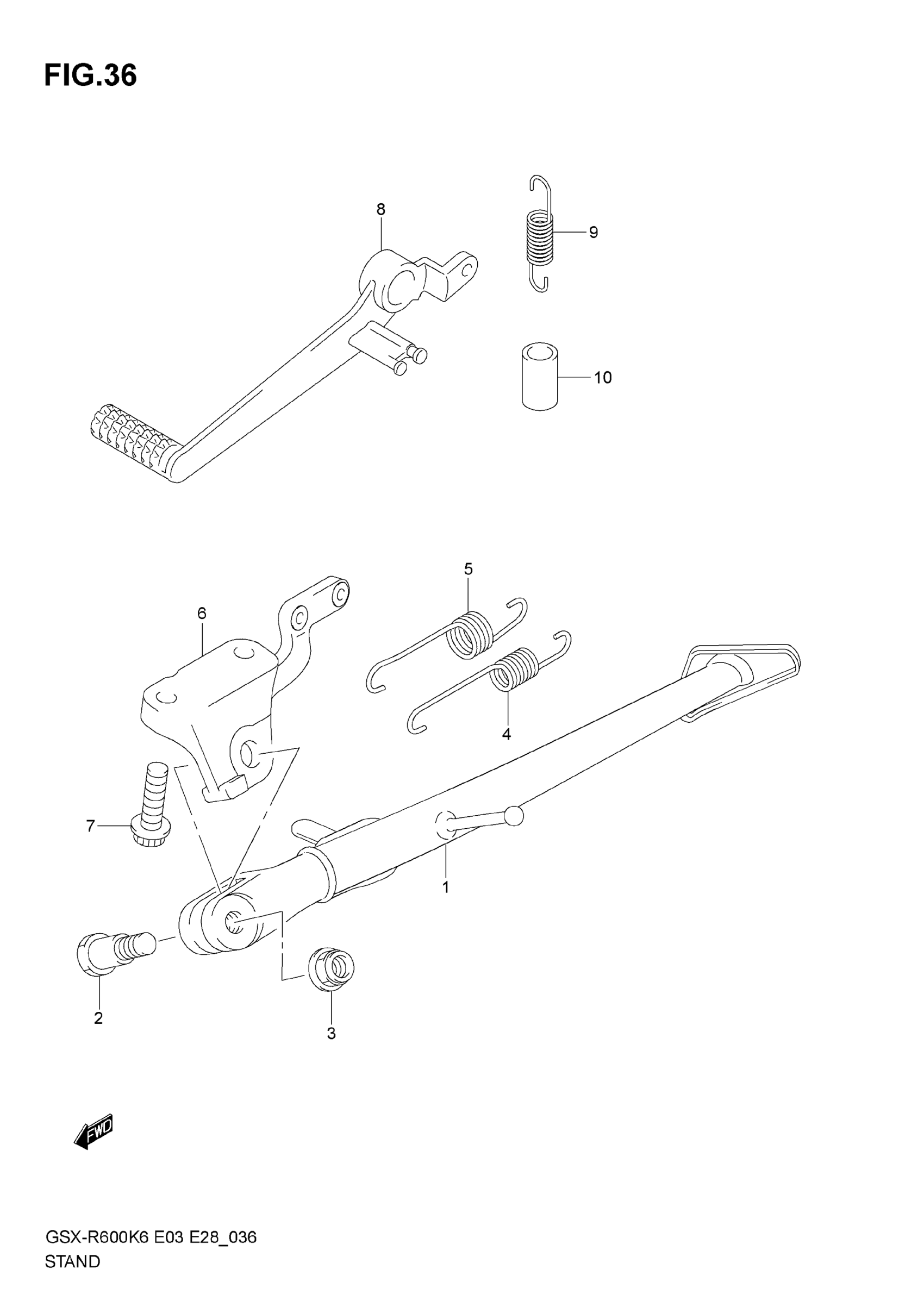 FIG.36

8

9

10

5

6

4

7

1

2

3

FWD

GSX-R600K6 E03 E28_036
STAND