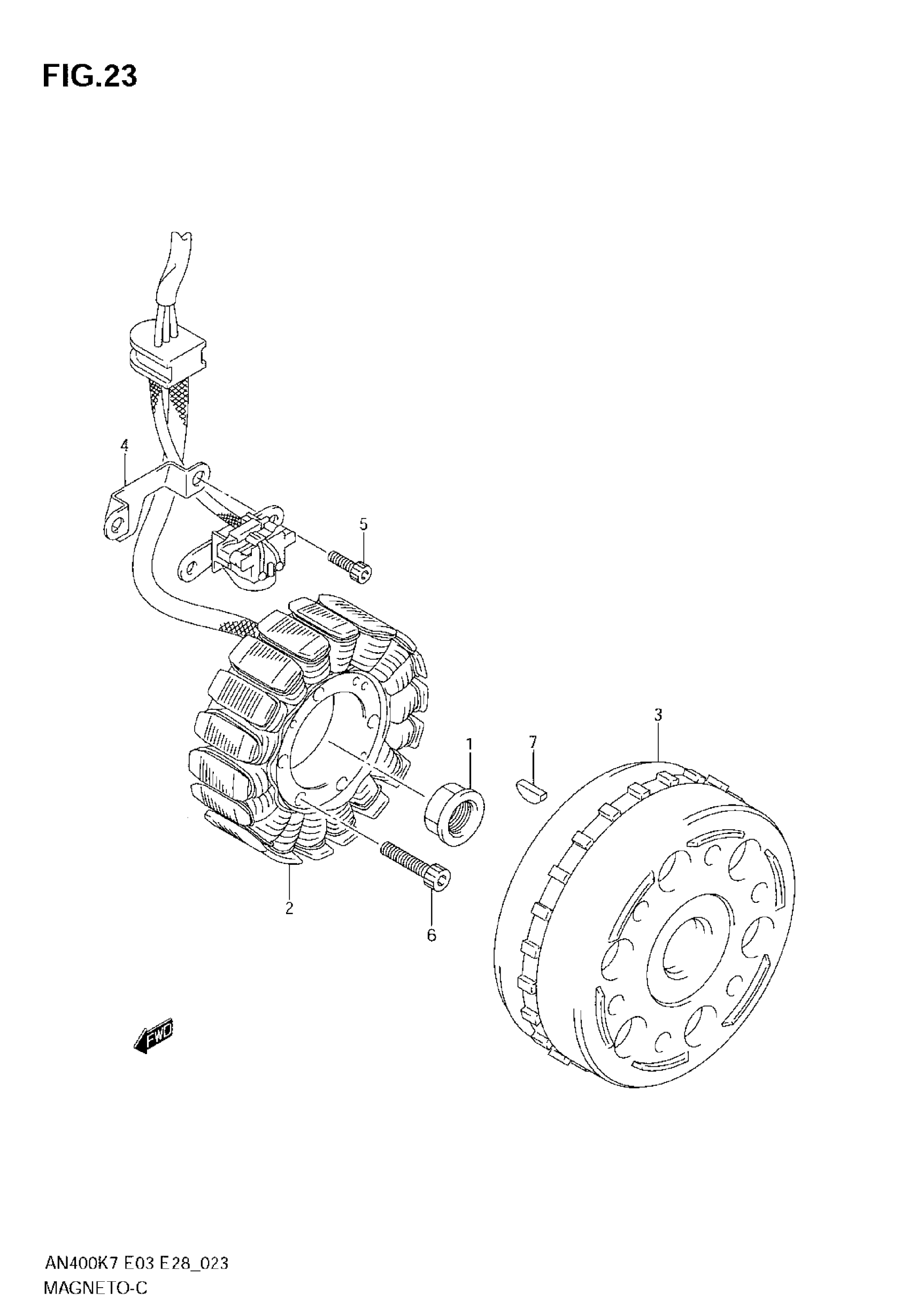 FIG.23

4

5

3

1

7

2

6

FWD

AN400K7 E03 E28_023
MAGNETO-C