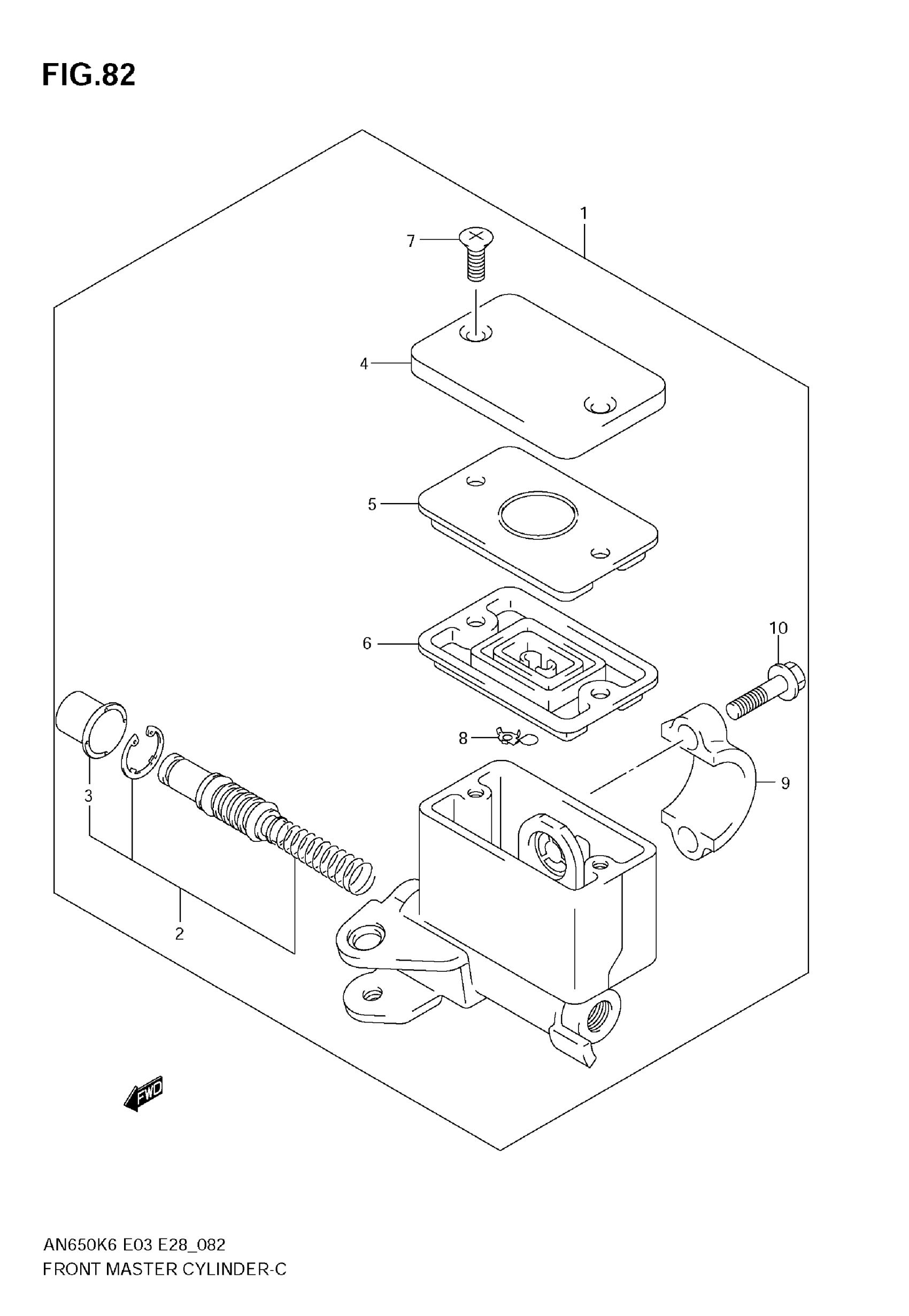 FIG.82

1

7

4

5

6

10

8

9

3

2

FWD

AN650K6 E03 E28_082
FRONT MASTER CYLINDER-C