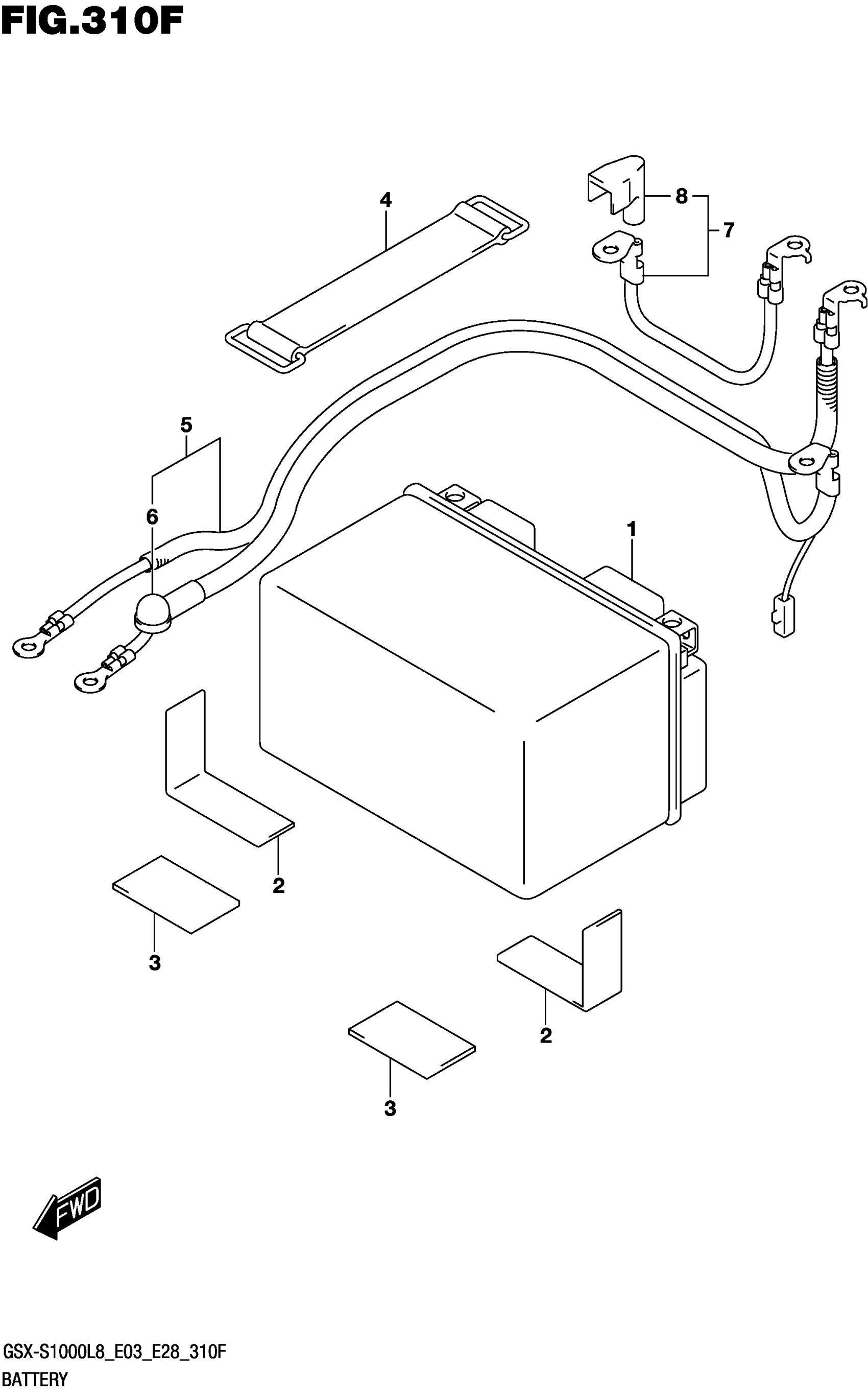 FIG.310F

4

8

7

5

6

1

2

3

2

3

FWD

GSX-S1000L8_E03_E28_310F
BATTERY