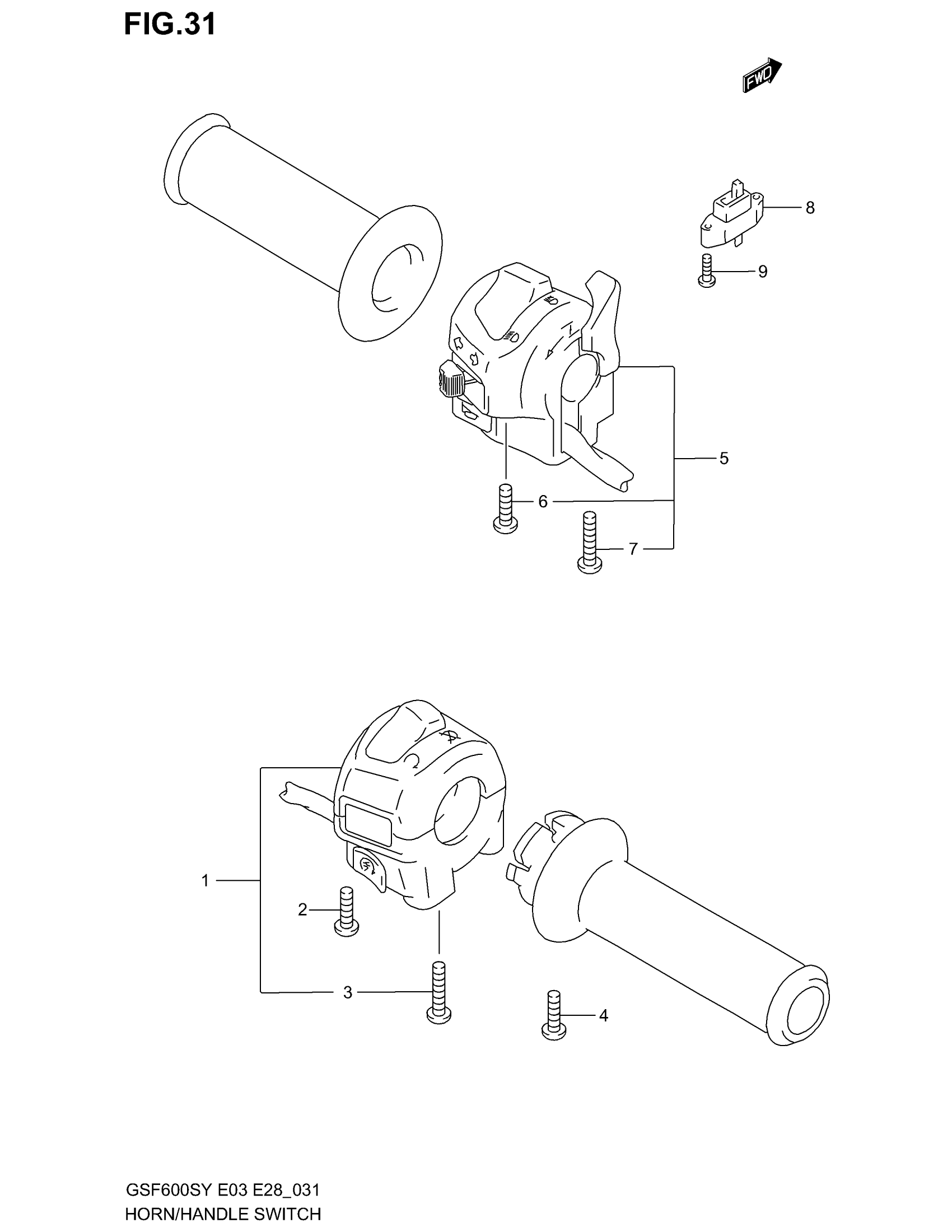 FIG.31

FWD

8

9

5

6

7

1

2

3

4

GSF600SY E03 E28_031
HORN/HANDLE SWITCH