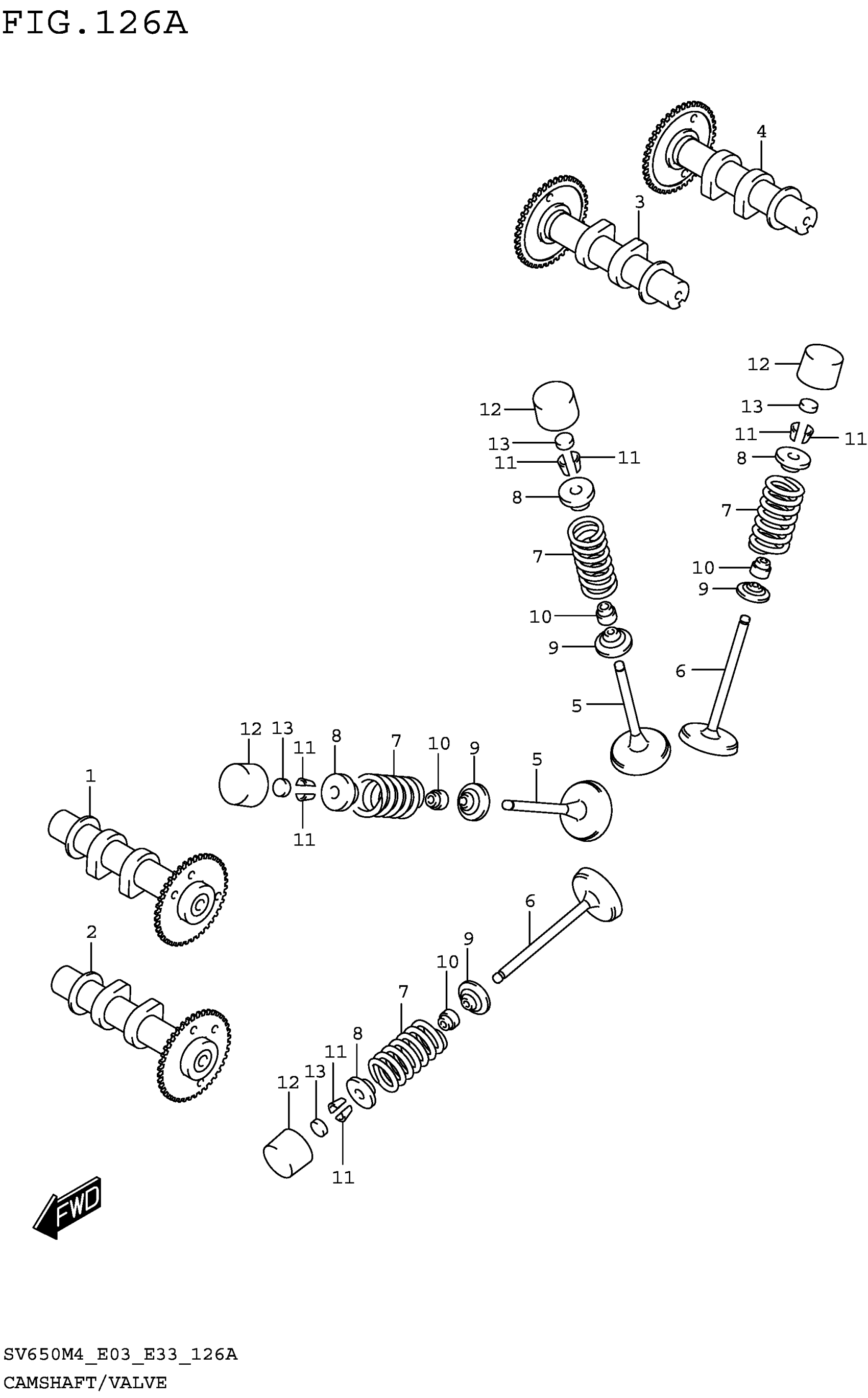 FIG.126A

4
3

12
13
11 11
8
7
10
9
6

12
13
11 11
8
7
10
9
5

12 13 11 8 7 10 9 5
11
1

2
6
9
10
7
8
11
13
12
11

FWD

SV650M4_E03_E33_126A
CAMSHAFT/VALVE