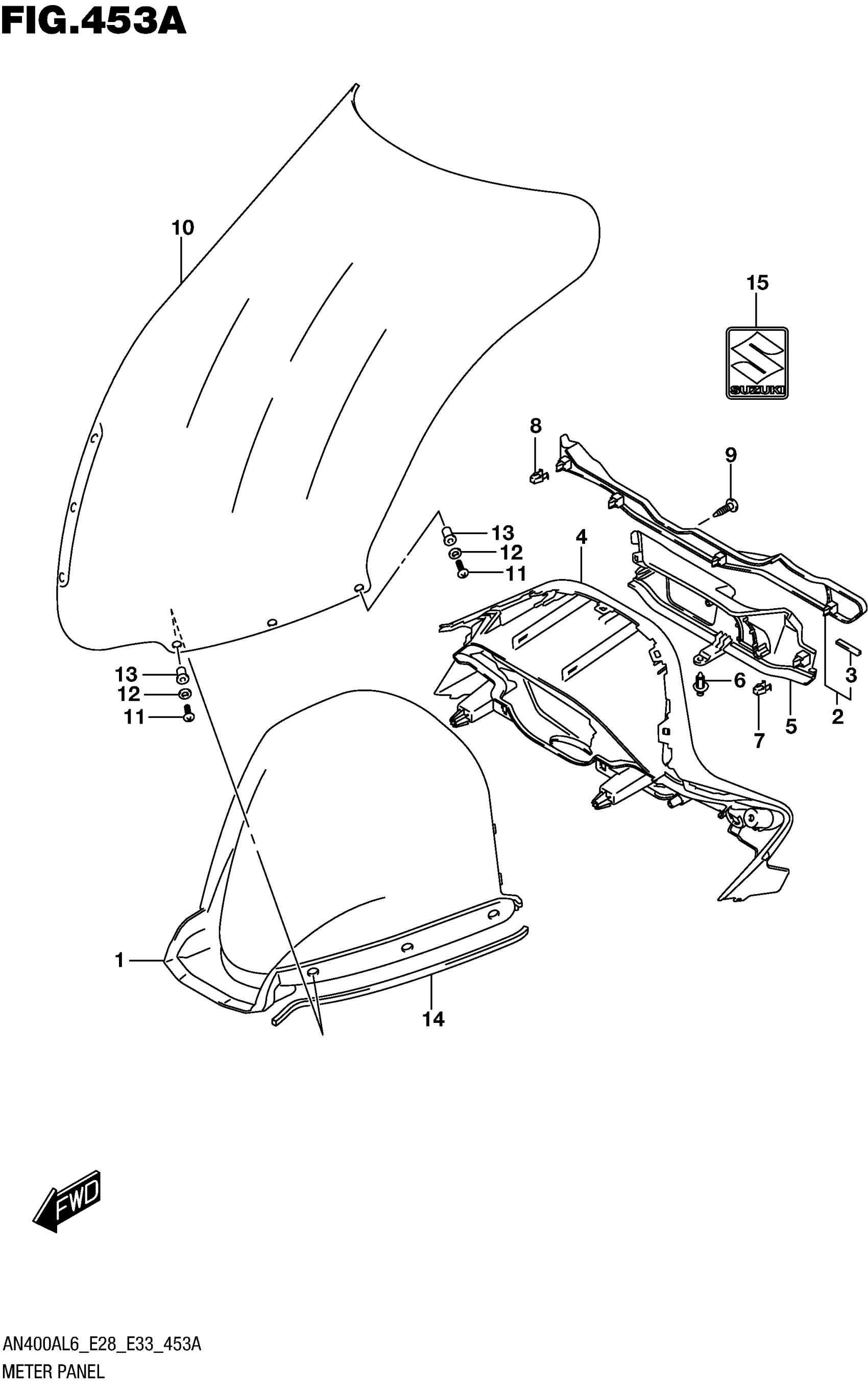 FIG.453A

10

15

SUZUKI

8

9

13
12
11

4

13
12
11

6

3

7

5

2

1

14

FWD

AN400AL6_E28_E33_453A
METER PANEL