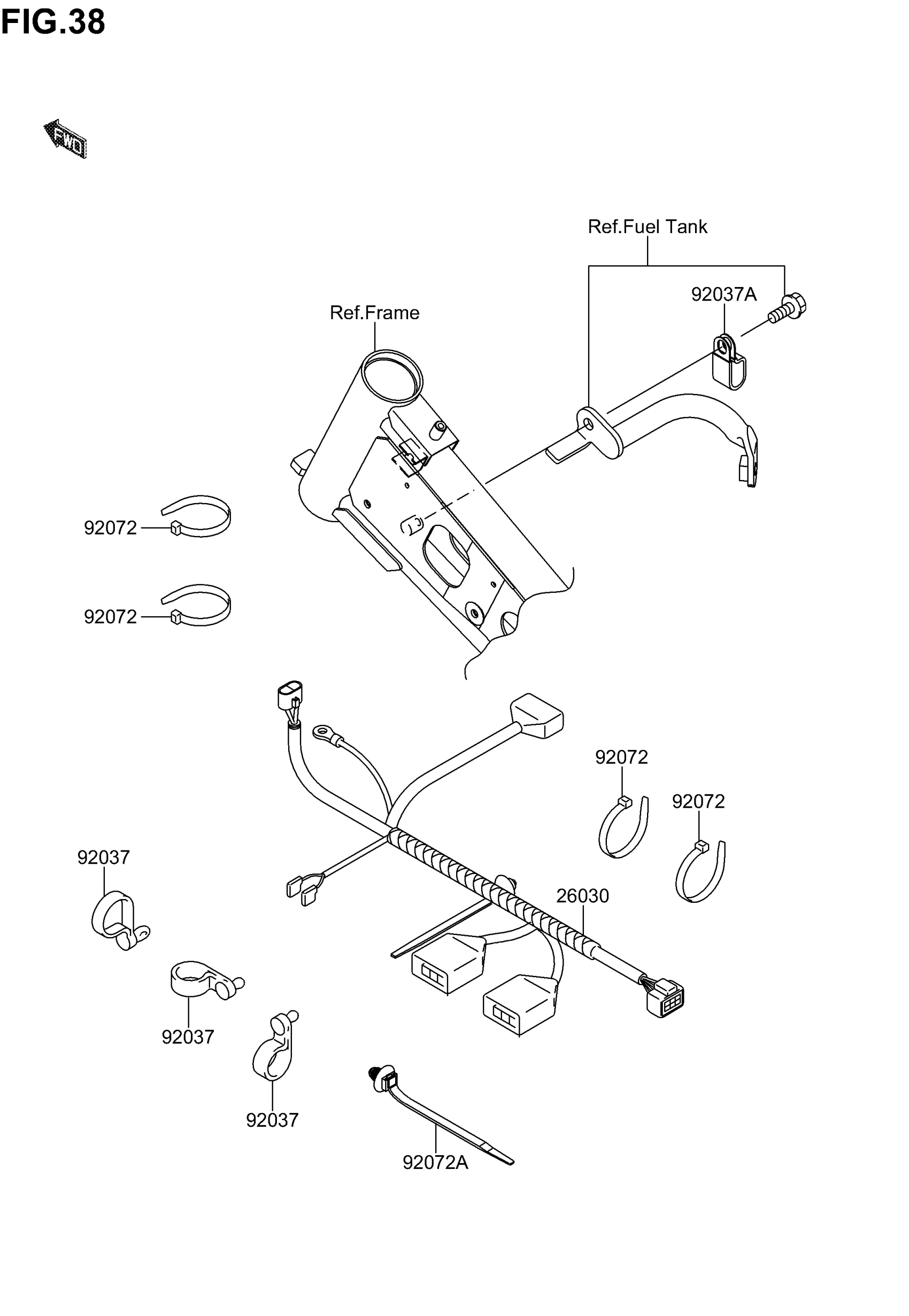 FIG.38

FWD

Ref.Fuel Tank

92037A

Ref.Frame

92072

92072

92072

92072

92037

26030

92037

92037

92072A