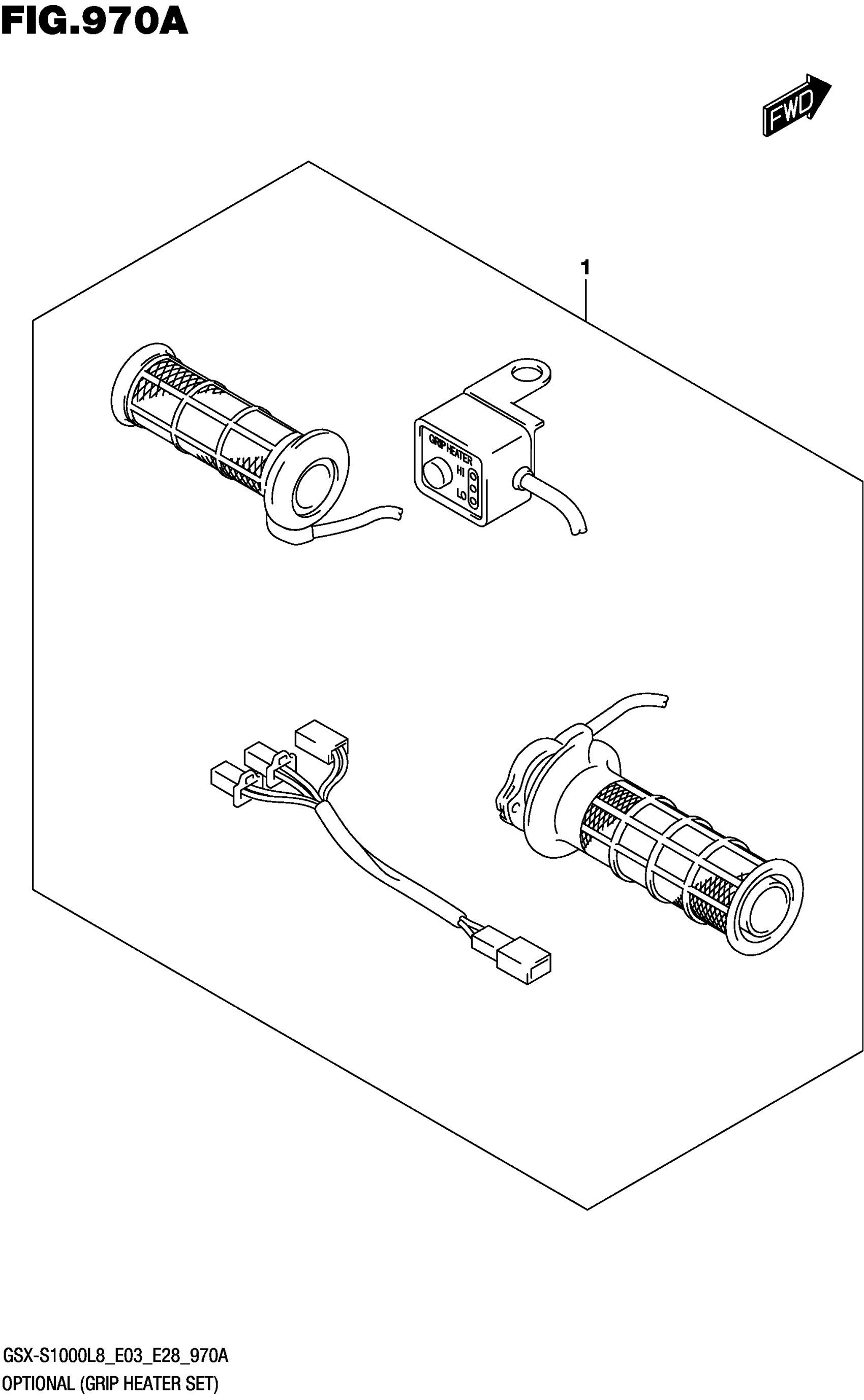 FIG.970A

FWD

1

GRIP HEATER
HI
LO

GSX-S1000L8_E03_E28_970A
OPTIONAL (GRIP HEATER SET)