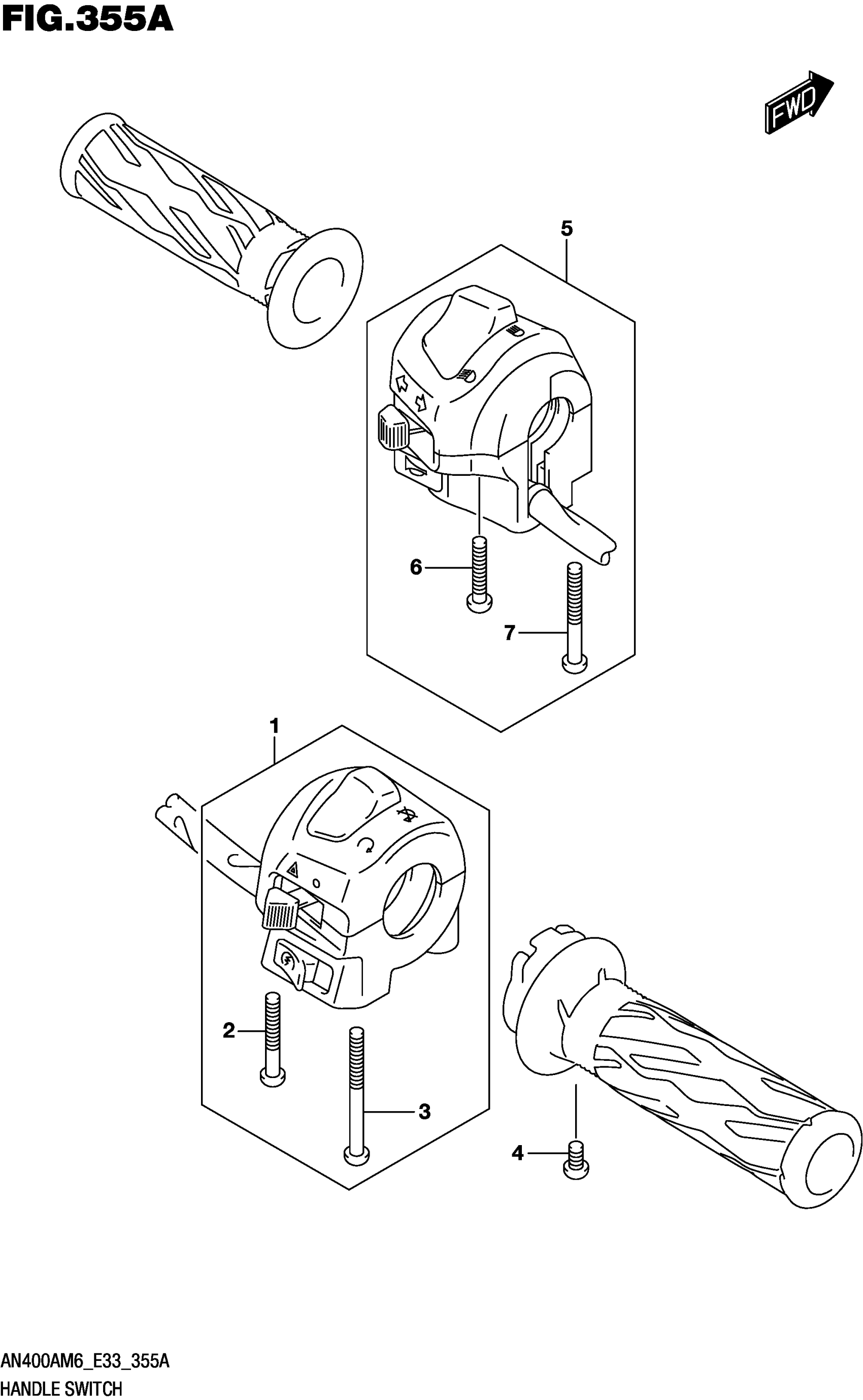 FIG.355A

FWD

5

6

7

1

2

3

4

AN400AM6_E33_355A
HANDLE SWITCH