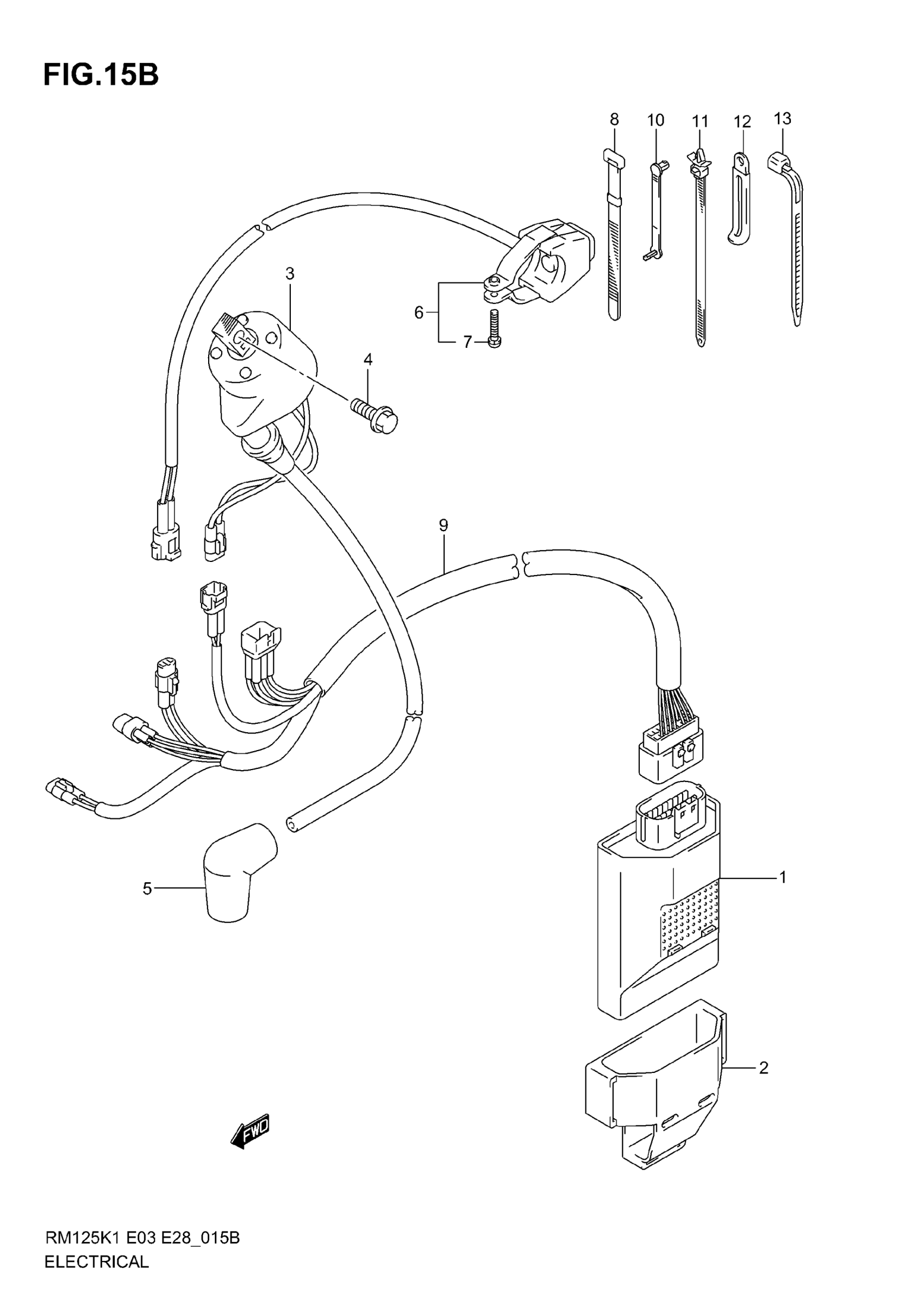 FIG.15B

8
10
11
12
13
3
6
7
4
9
1
5
2
FWD

RM125K1 E03 E28_015B
ELECTRICAL