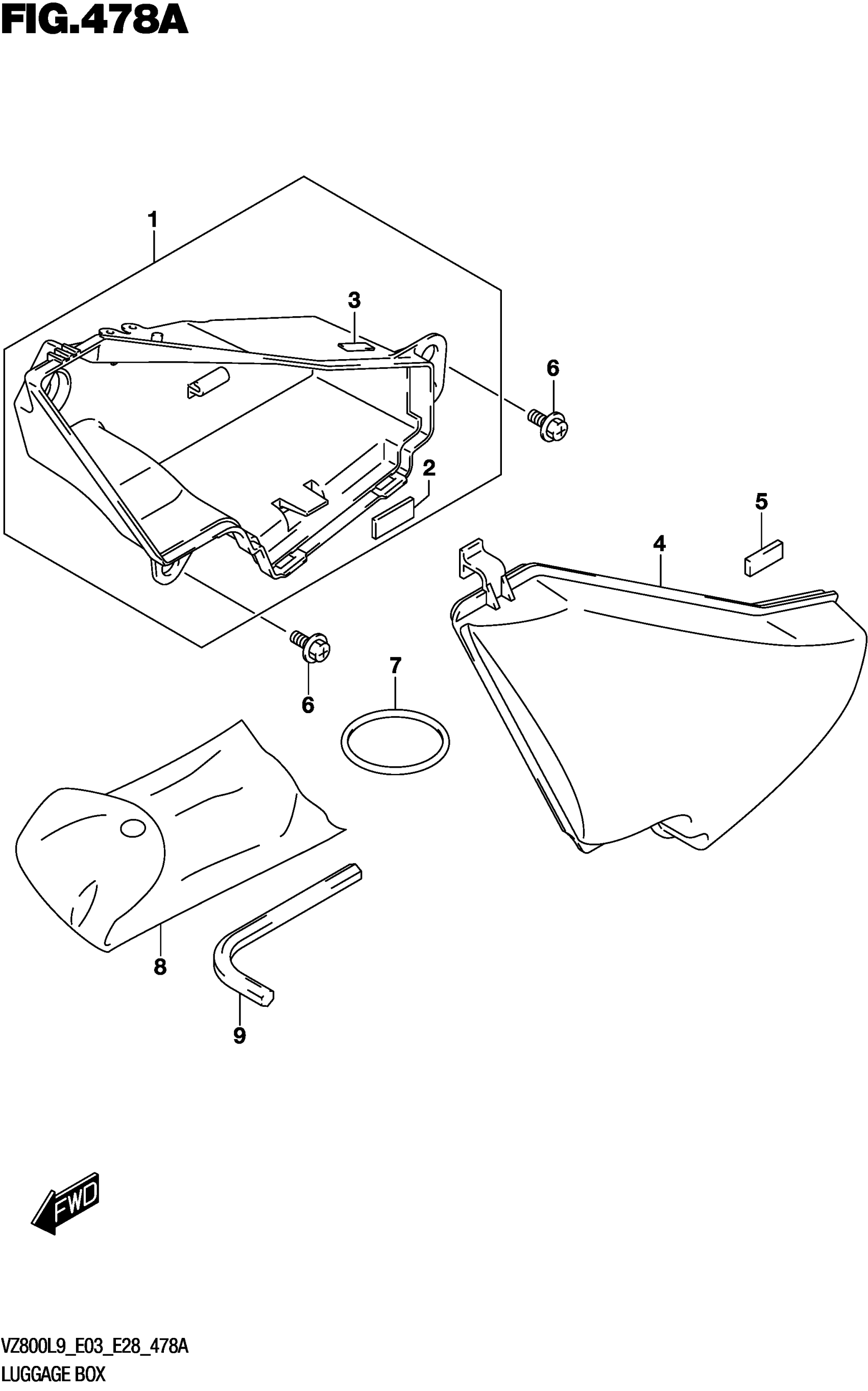 FIG.478A

1

3

6

2

5

4

6

7

8

9

FWD

VZ800L9_E03_E28_478A
LUGGAGE BOX