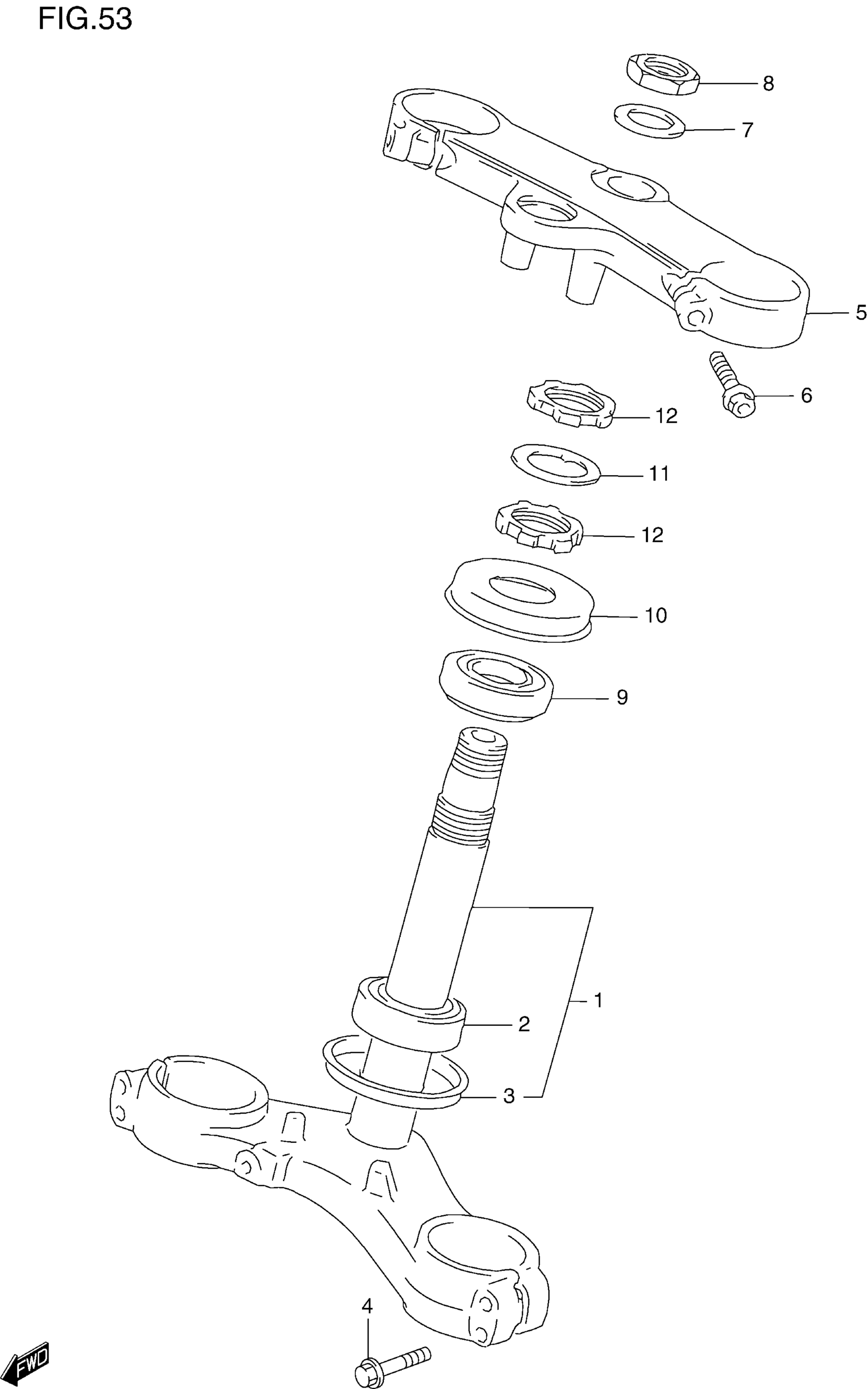 FIG.53

8
7
5
6
12
11
12
10
9
1
2
3
4
FWD