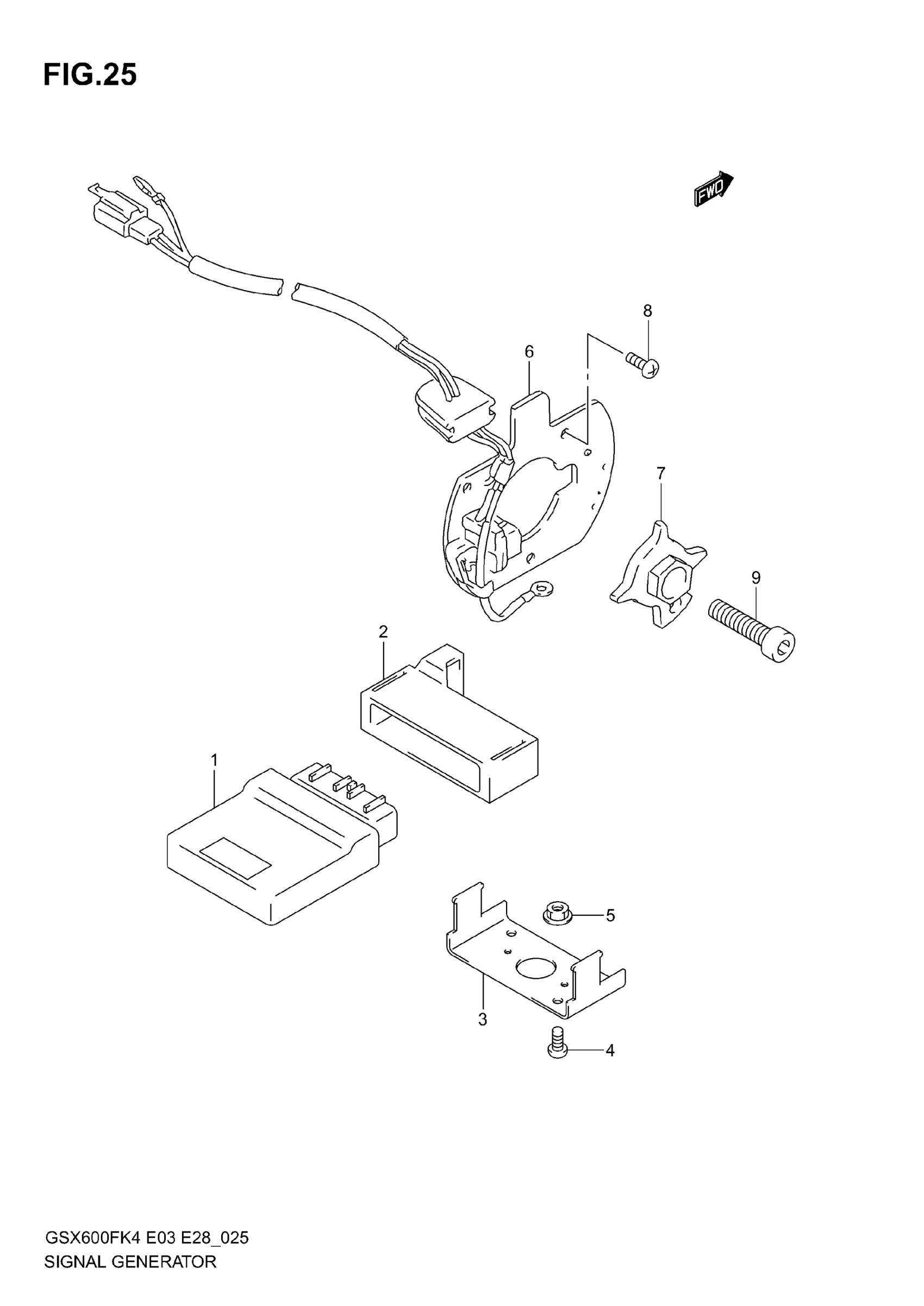 FIG.25

FWD

8

6

7

9

2

1

5

3

4

GSX600FK4 E03 E28_025
SIGNAL GENERATOR