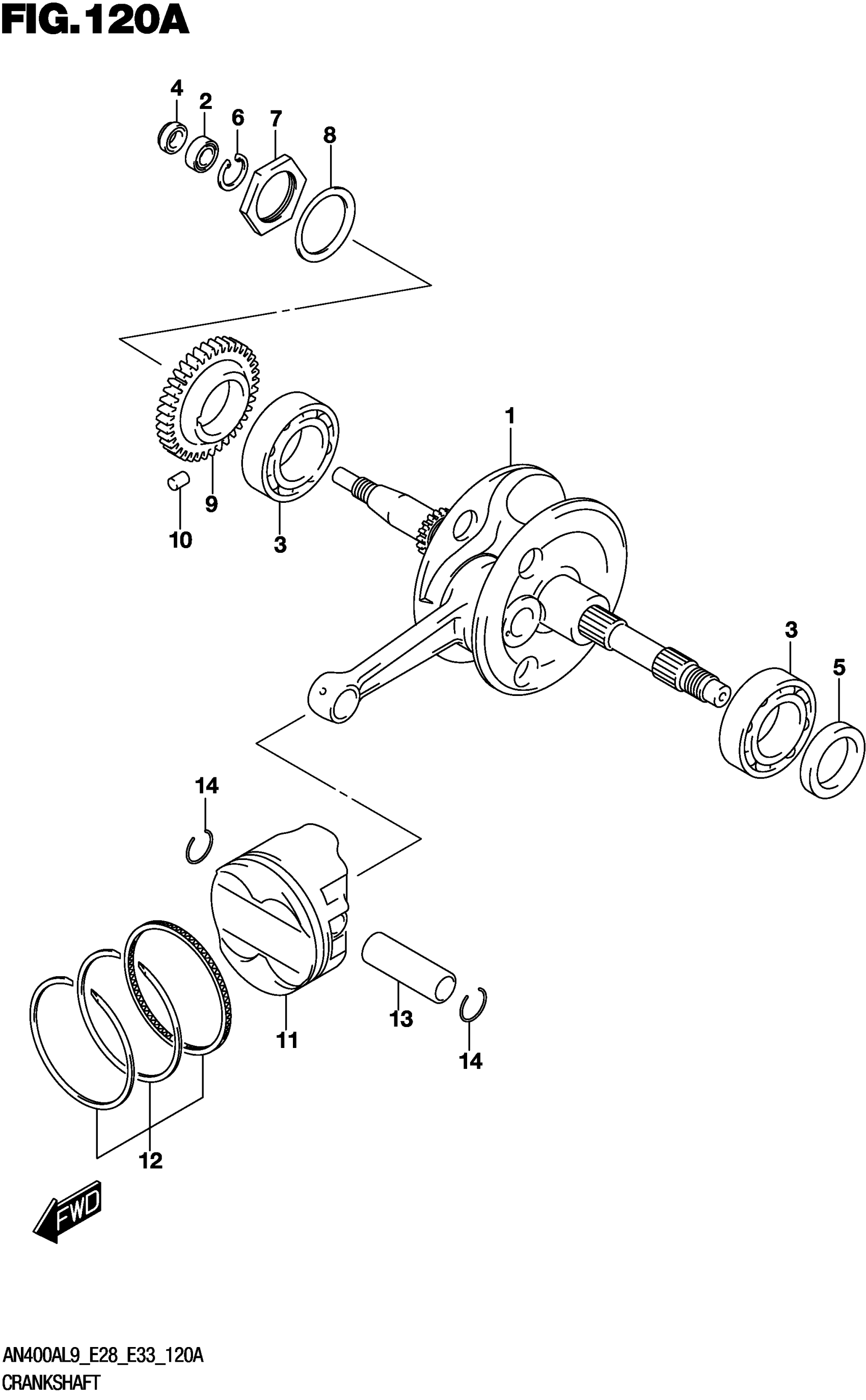 FIG.120A

4
2
6
7
8

1

9
10
3

3
5

14

11
13
14
12

FWD

AN400AL9_E28_E33_120A
CRANKSHAFT