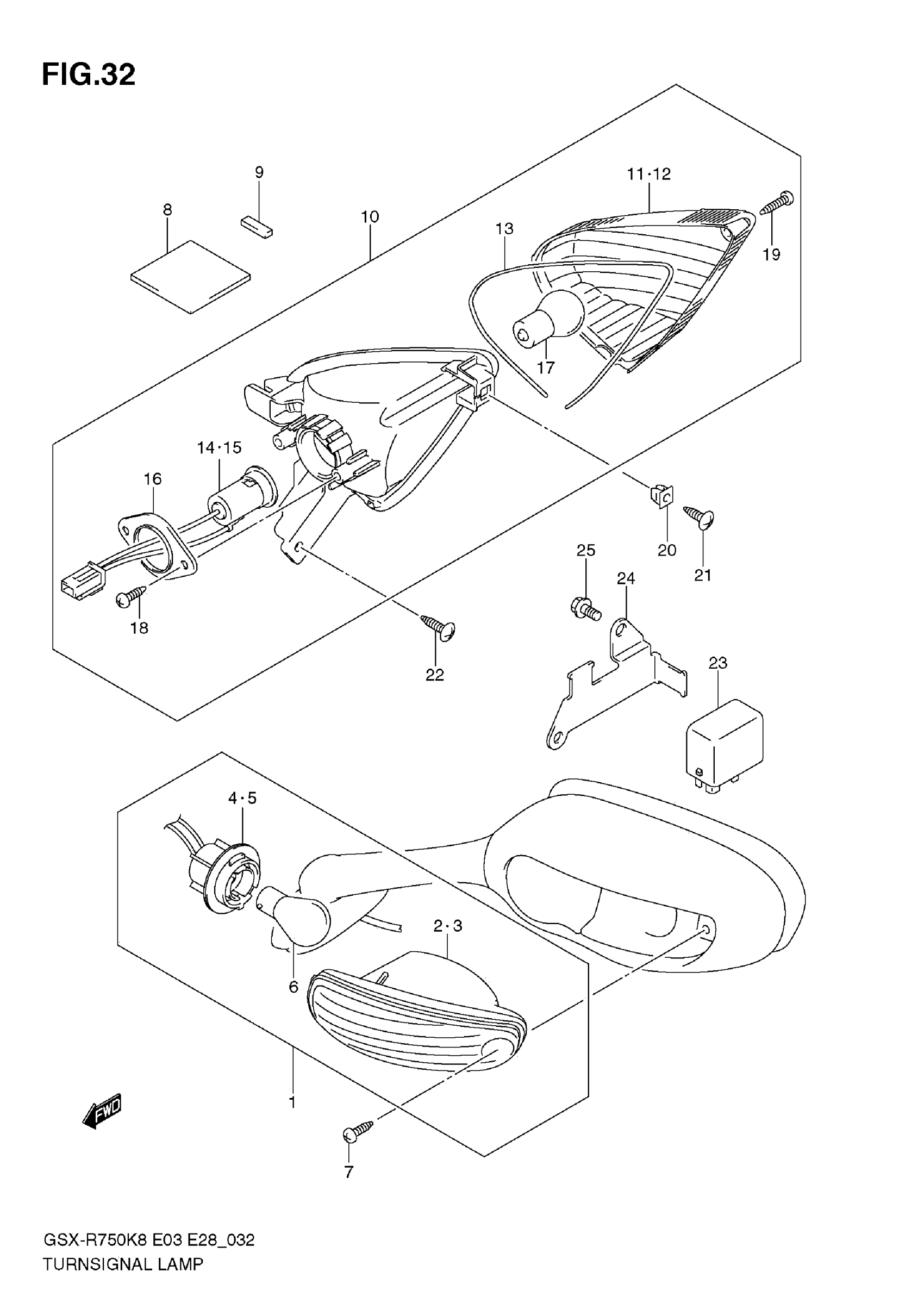 FIG.32

9
8
10
11·12
13
19
17
14·15
16
20
21
25
24
18
22
23
4·5
2·3
6
1
FWD
7

GSX-R750K8 E03 E28_032
TURNSIGNAL LAMP