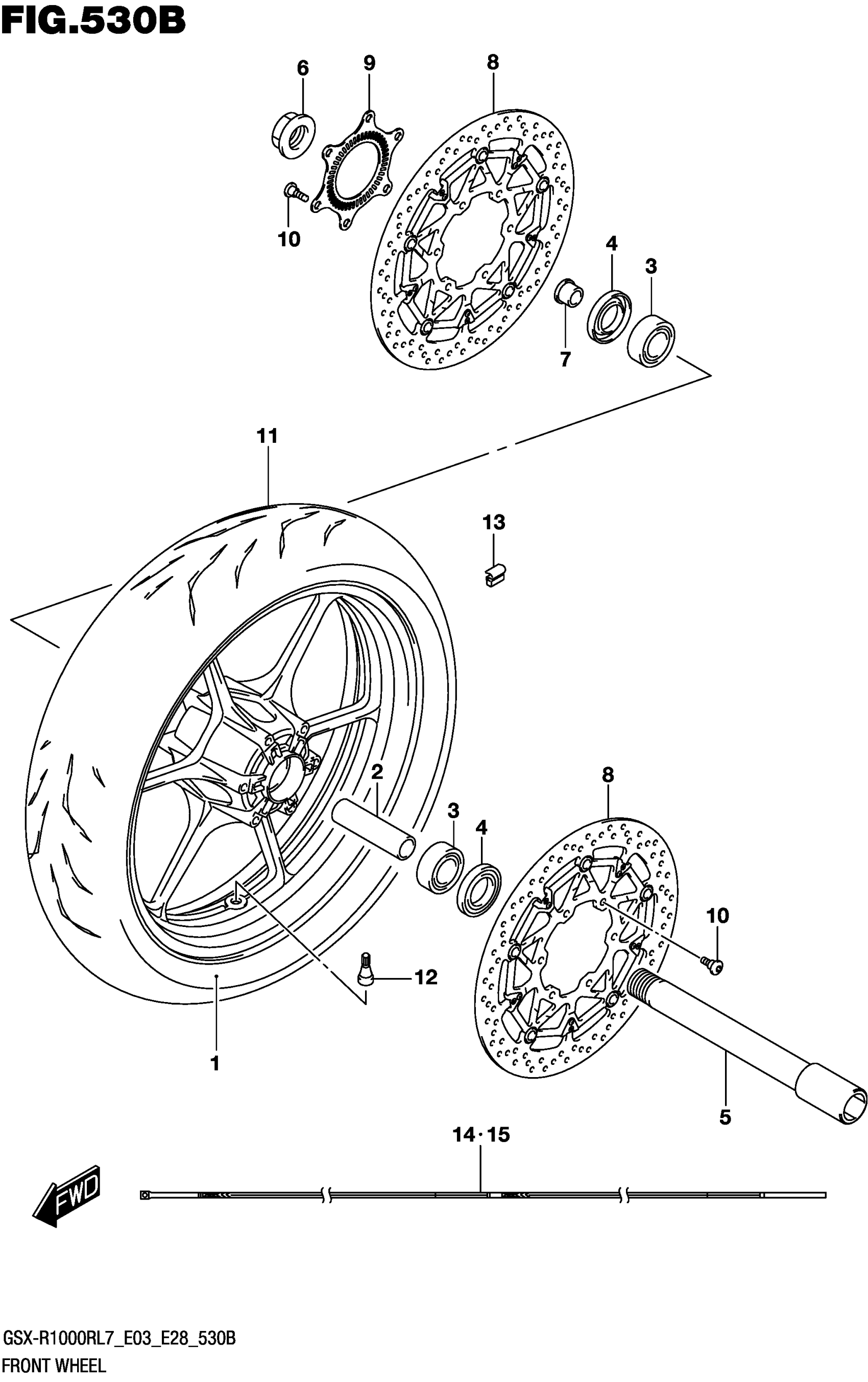 FIG.530B

6
9
8
10
4
3
7
11
13
2
3
4
8
10
12
1
5
14·15
FWD

GSX-R1000RL7_E03_E28_530B
FRONT WHEEL