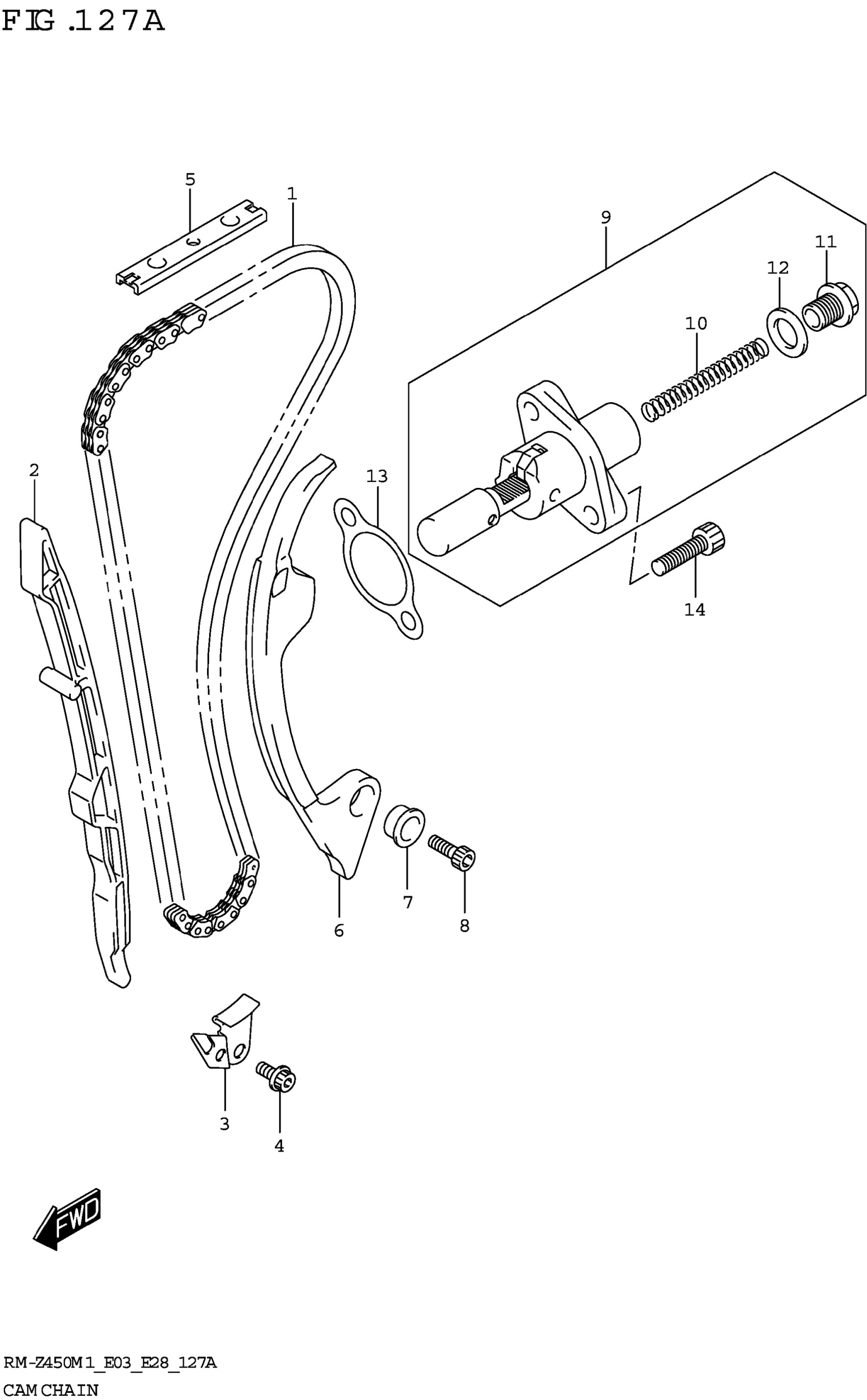 FIG.127A

5
1
9
11
12
10
2
13
14
7
8
6
3
4
FWD

RM-Z450M1_E03_E28_127A
CAM CHAIN