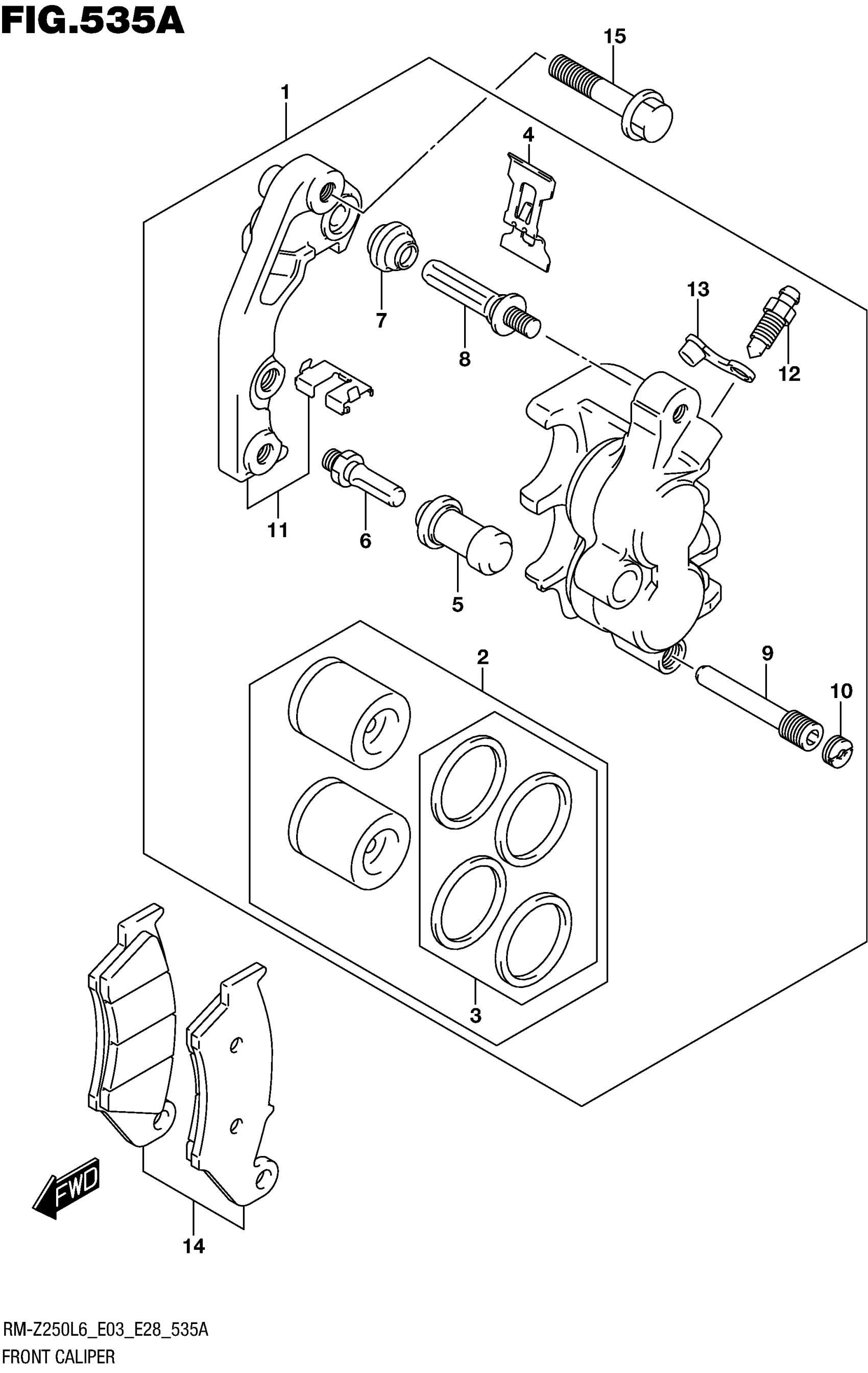 FIG.535A

15

1

4

7

8

13

12

11

6

5

2

9

10

3

FWD

14

RM-Z250L6_E03_E28_535A
FRONT CALIPER