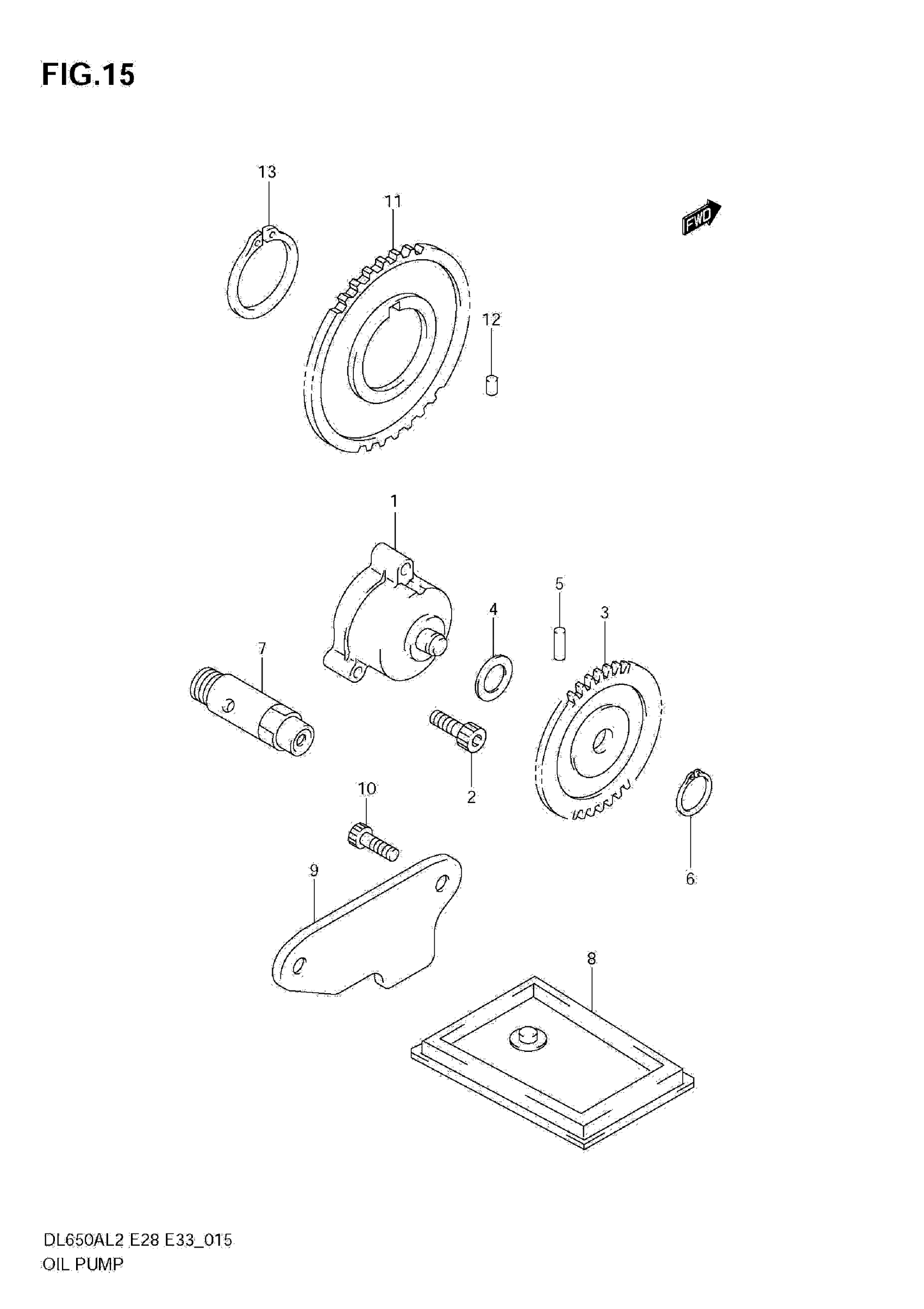 FIG.15

13

11

FWD

12

1

5

4

3

7

2

10

6

9

8

DL650AL2 E28 E33_015
OIL PUMP