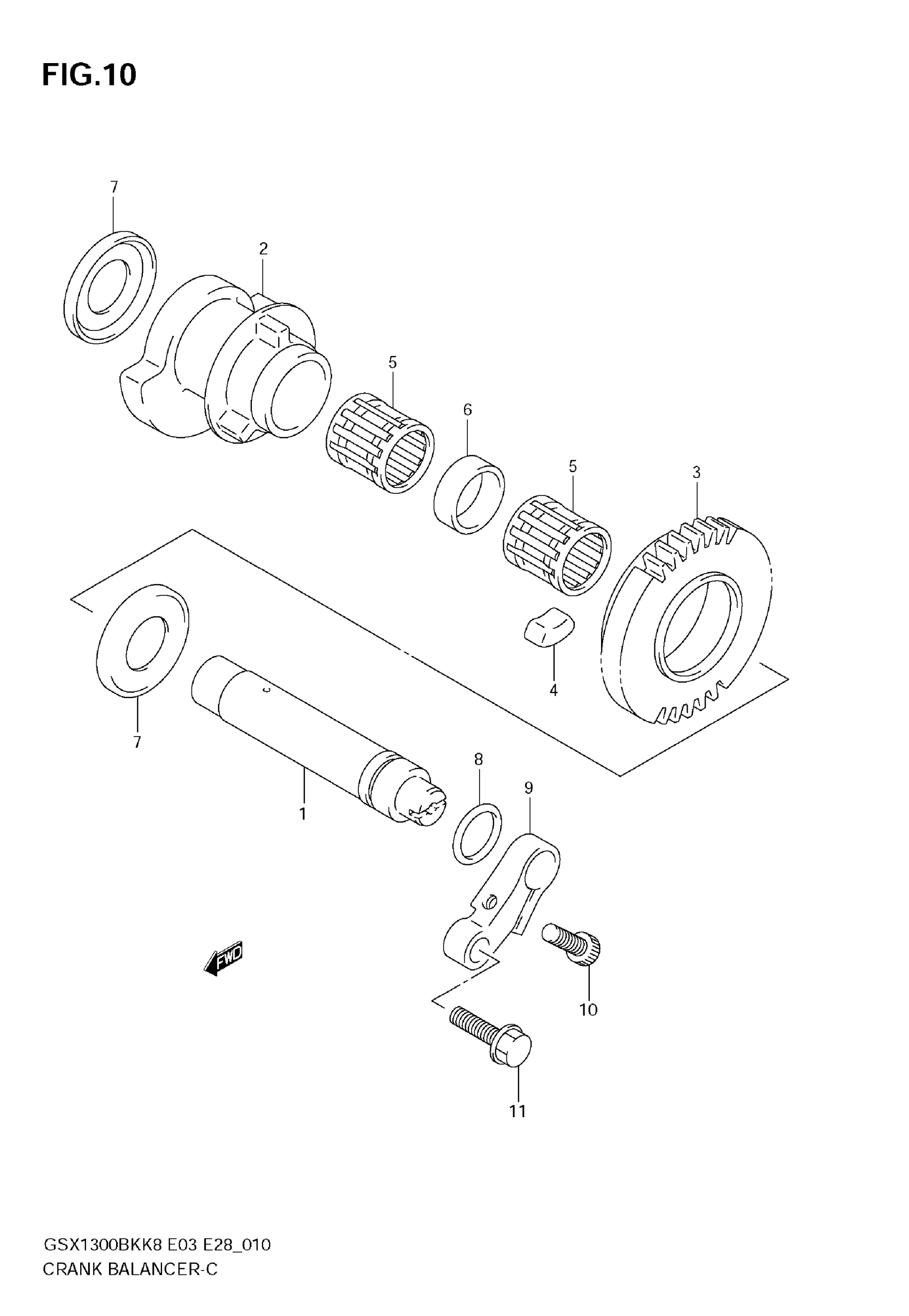 FIG.10

7

2

5

6

5

3

4

7

1

8

9

FWD

10

11

GSX1300BKK8 E03 E28_010
CRANK BALANCER-C