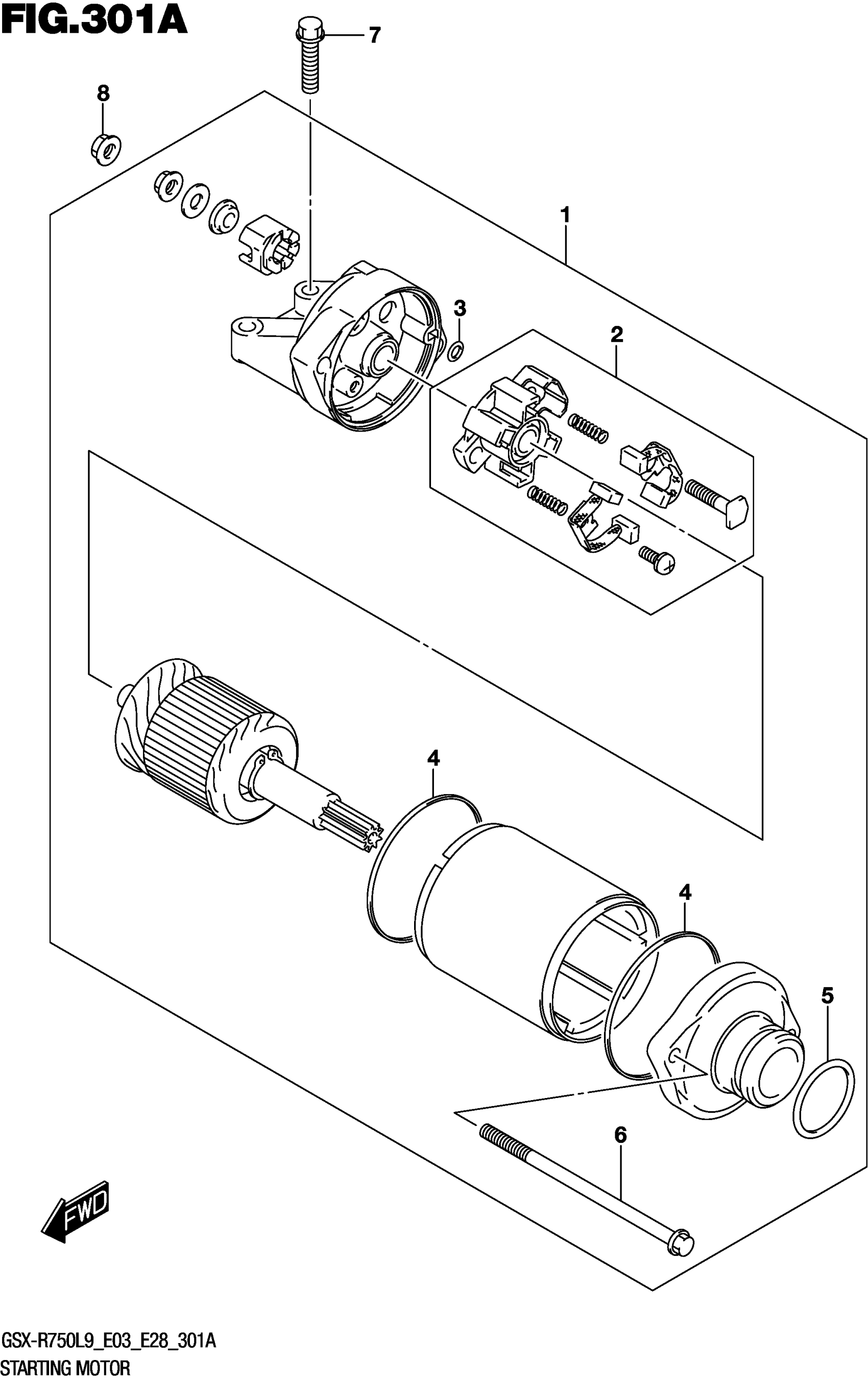 FIG.301A

7

8

1

3

2

4

4

5

6

FWD

GSX-R750L9_E03_E28_301A
STARTING MOTOR