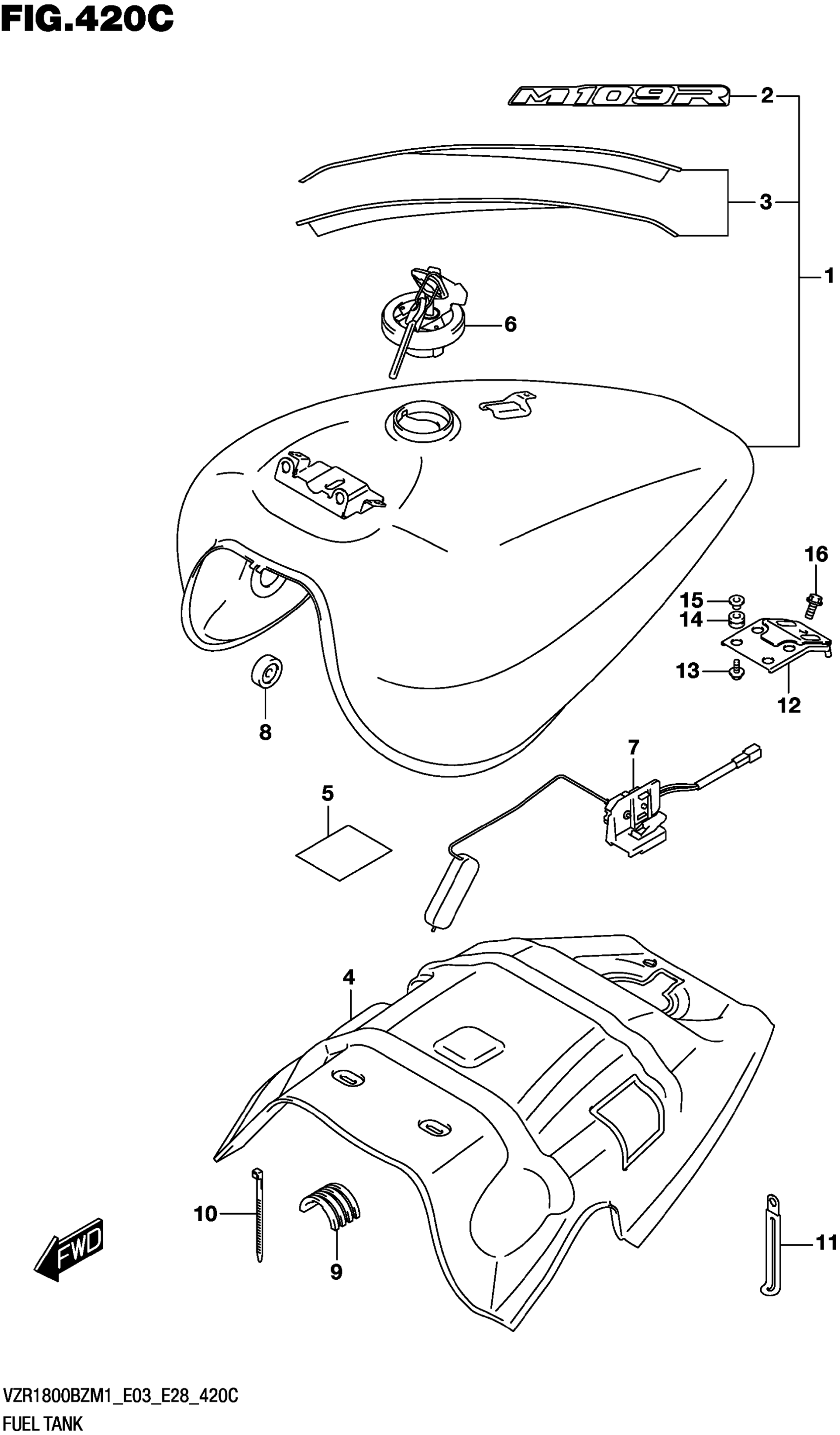 FIG.420C

M109R

2

3

1

6

16

15

14

13

12

8

7

5

4

10

9

11

FWD

VZR1800BZM1_E03_E28_420C
FUEL TANK