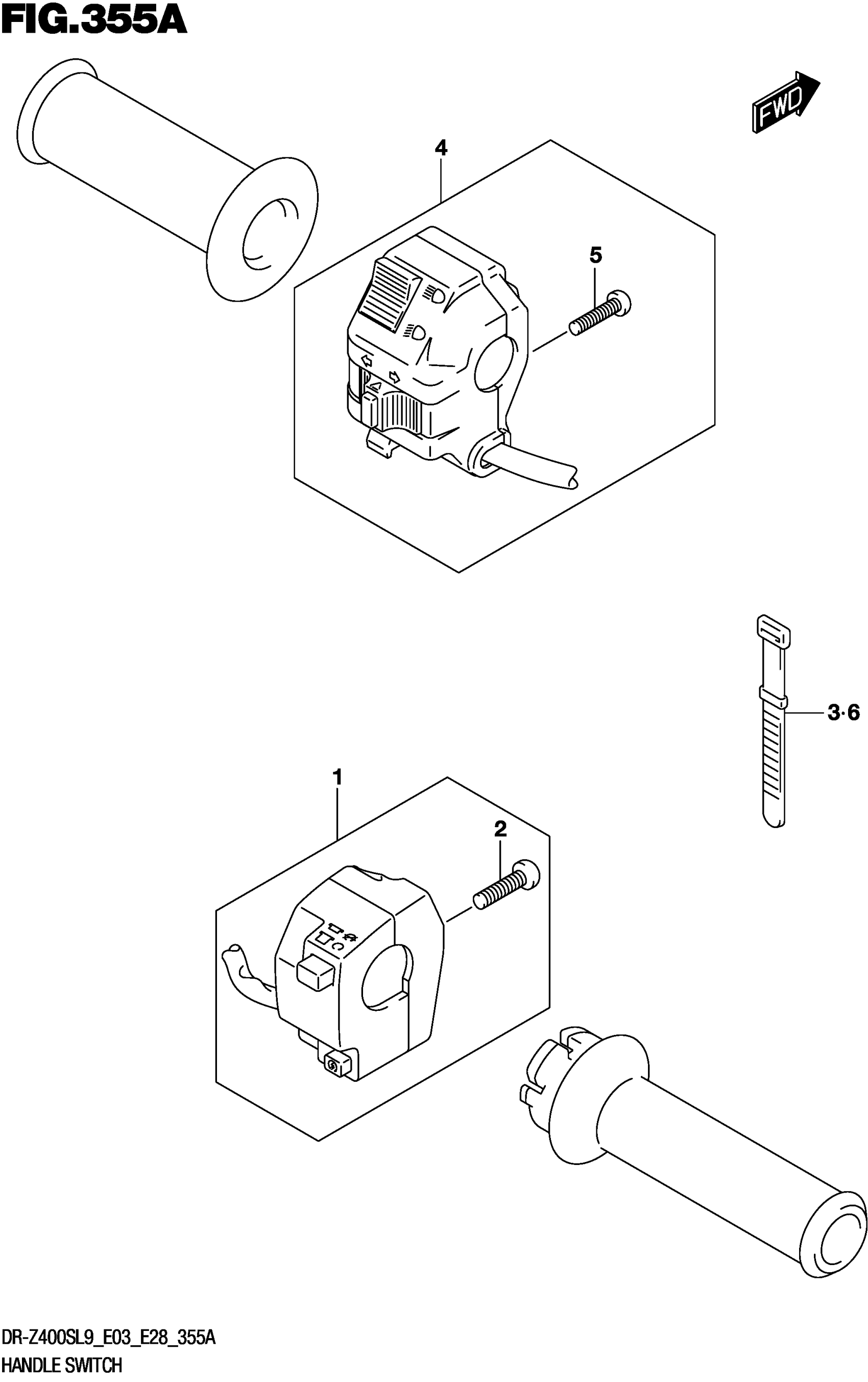 FIG.355A

FWD

4

5

3·6

1

2

DR-Z400SL9_E03_E28_355A
HANDLE SWITCH