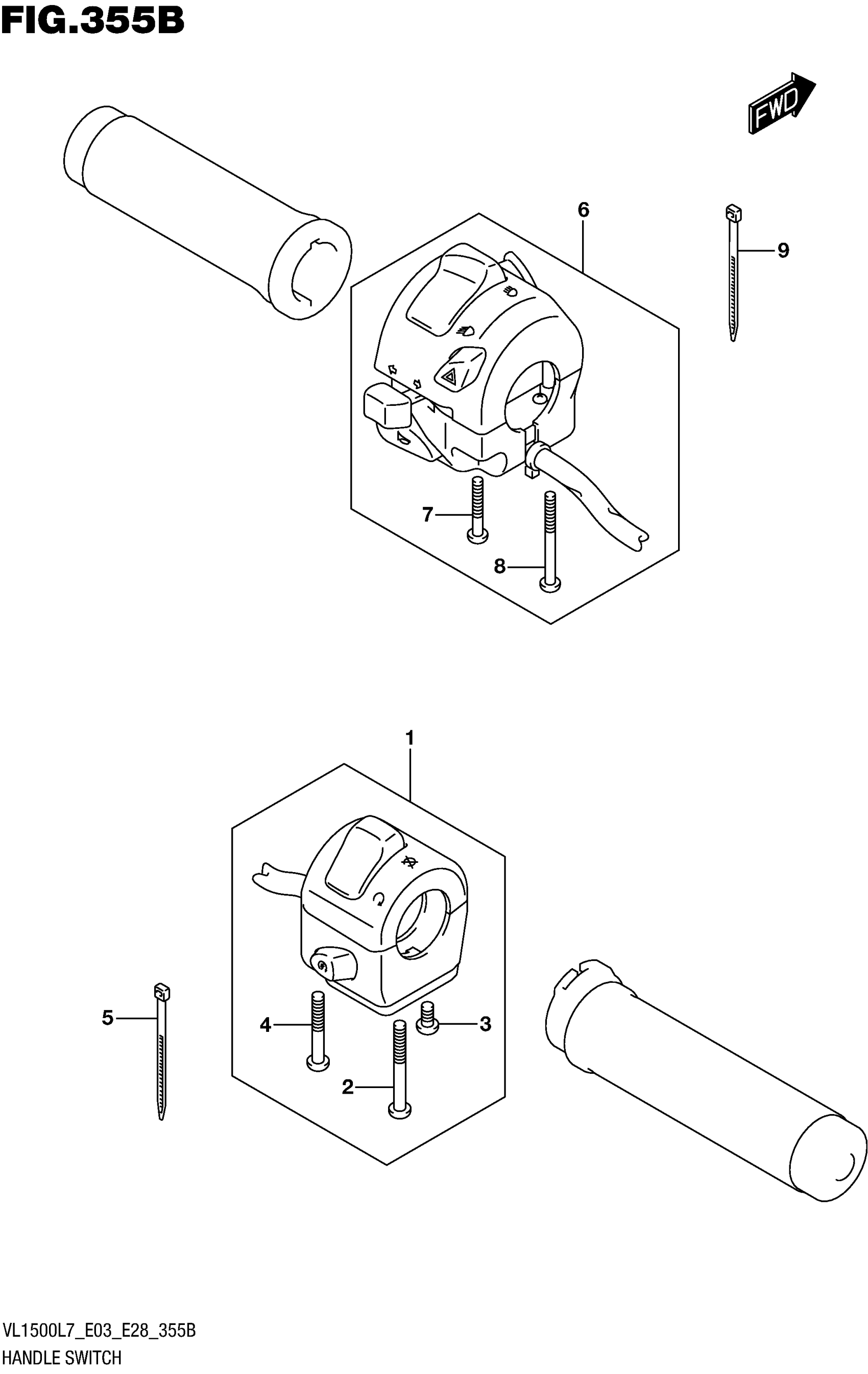 FIG.355B

FWD

6

9

7

8

1

5

4

3

2

VL1500L7_E03_E28_355B
HANDLE SWITCH